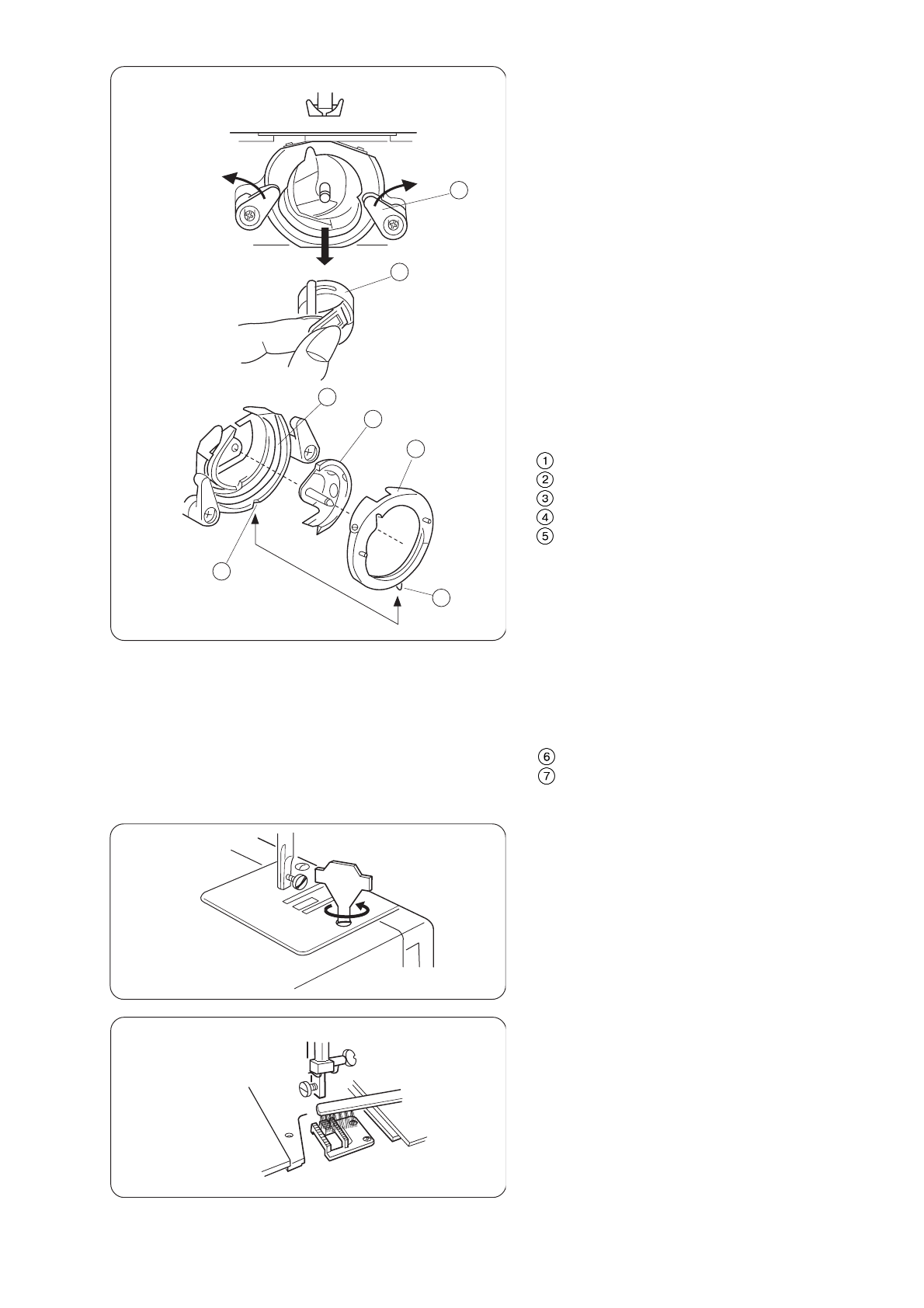 ①
②
③
④
⑤

⑥
⑦