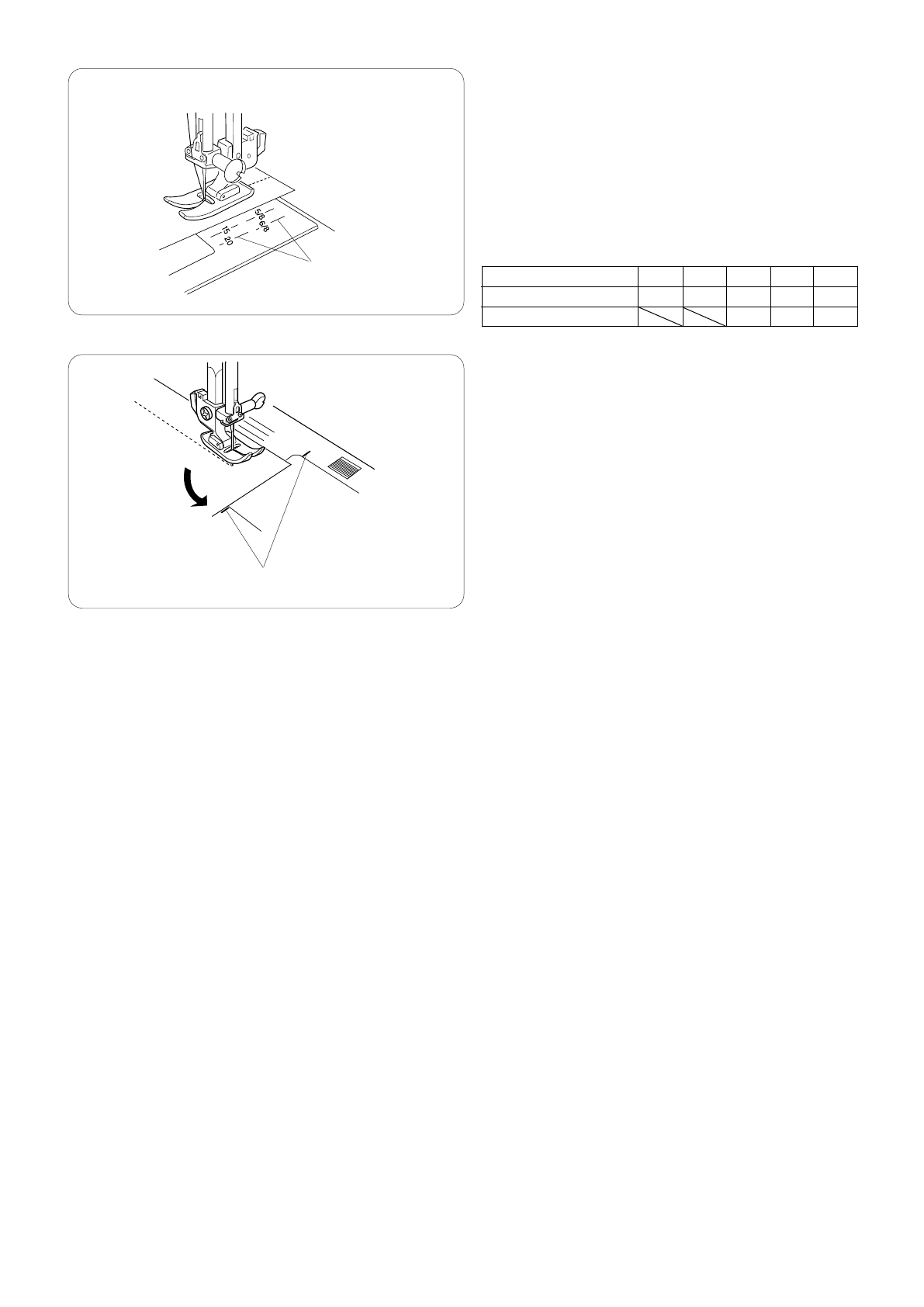 5/8
6/8
15
20