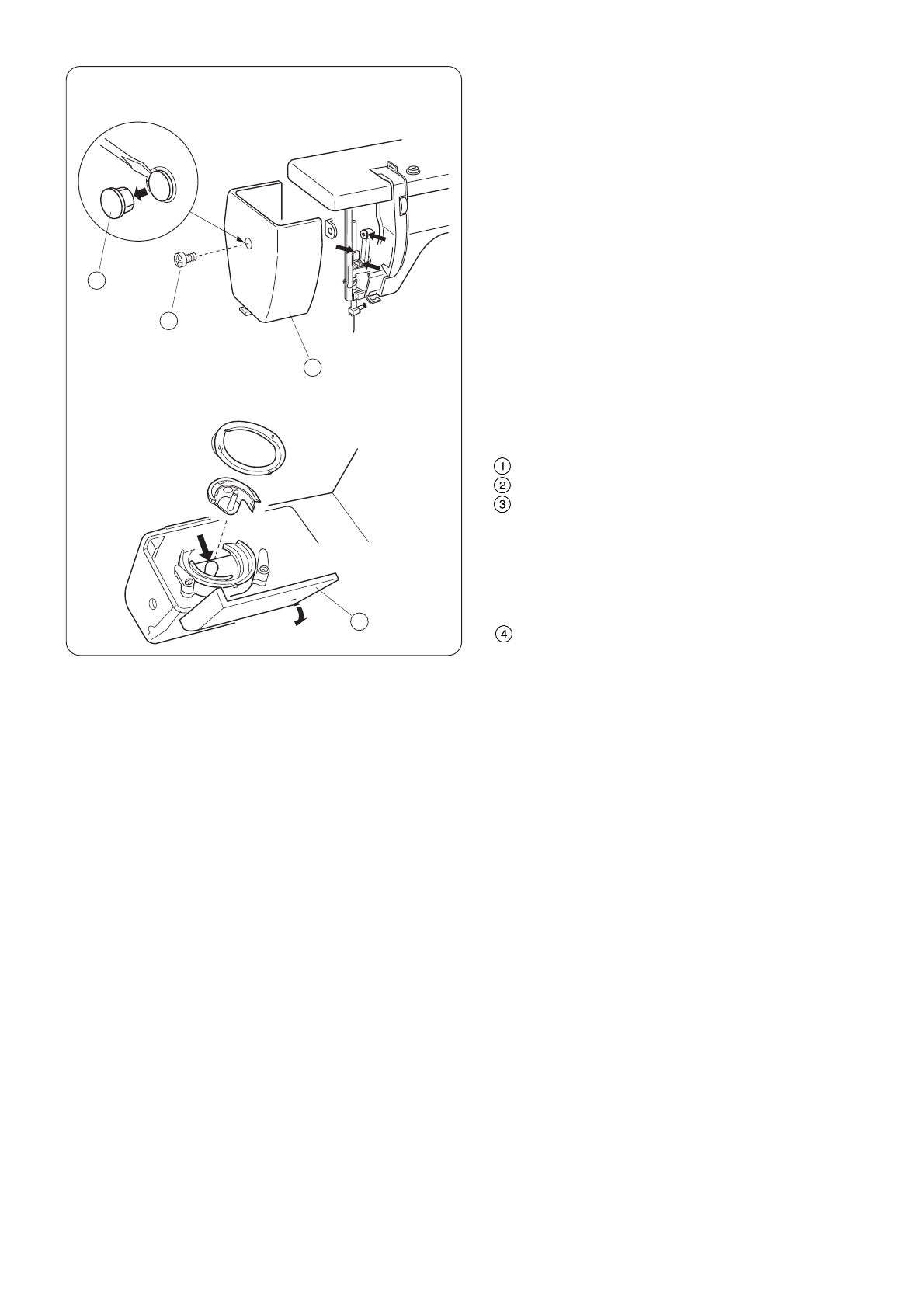 ①
②
③

④