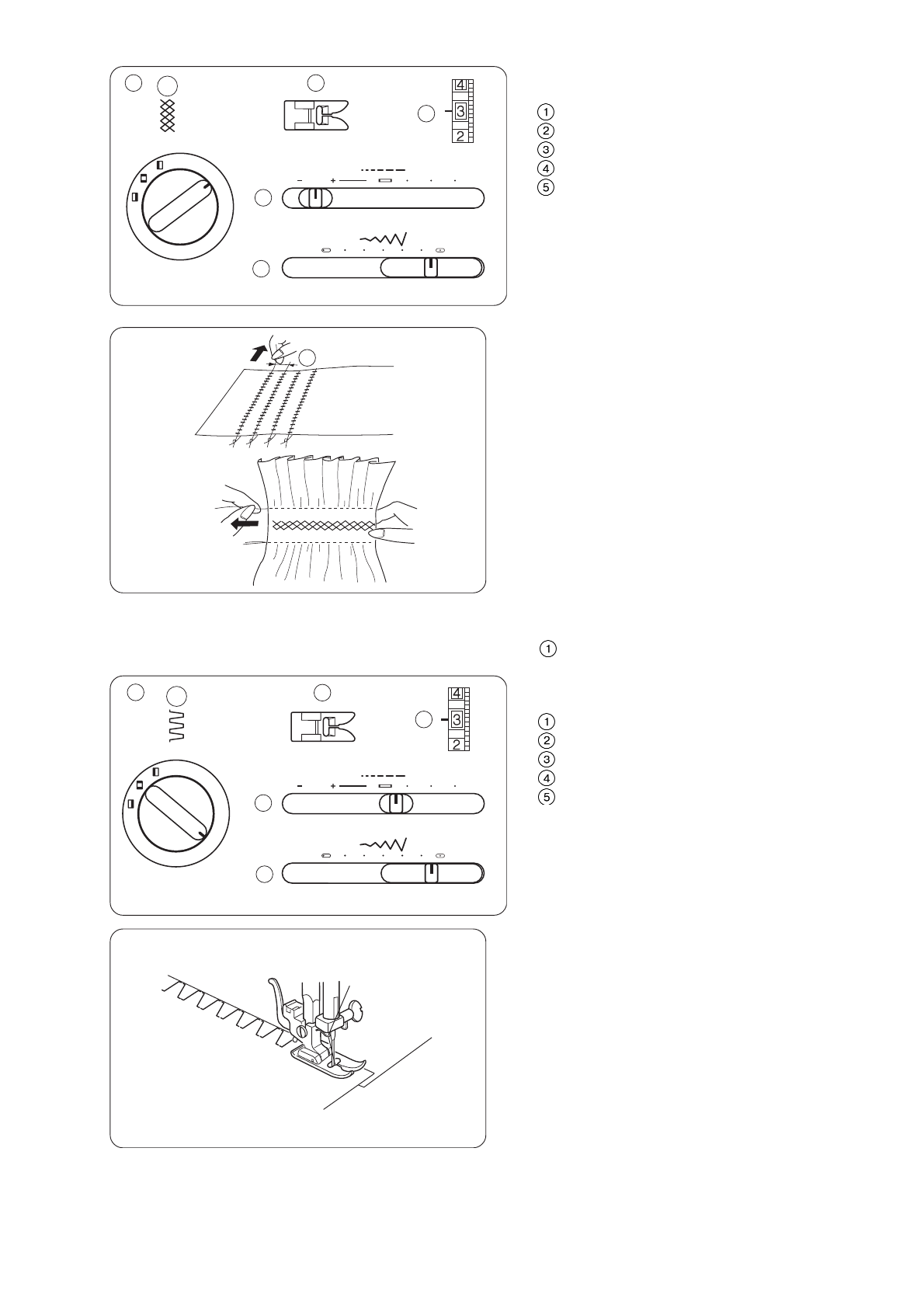 4
3
2

①
②
③
④
⑤

①

4
3
2

①
②
③
④
⑤