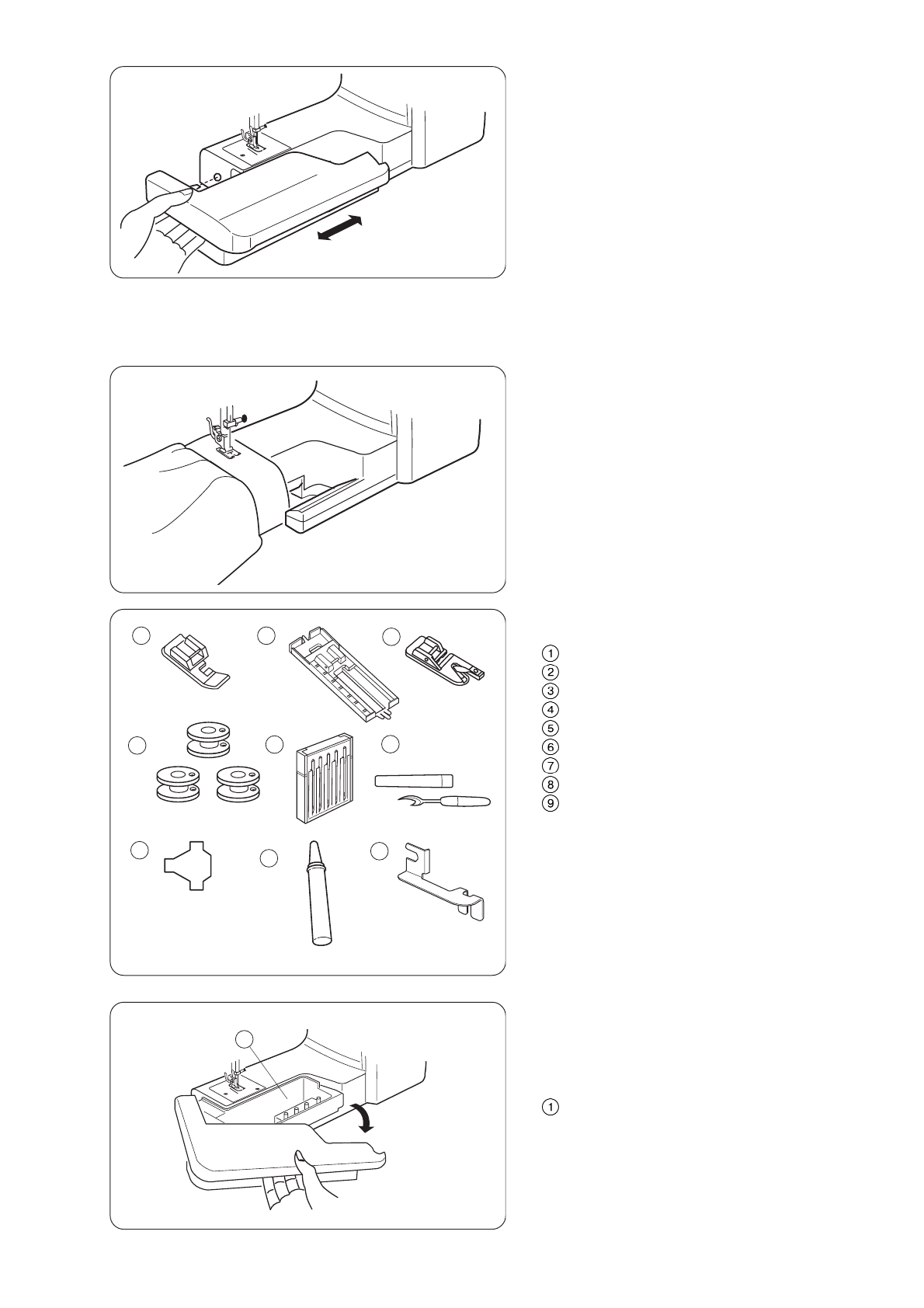 ①
②
③
④
⑤
⑥
⑦
⑧
⑨

①