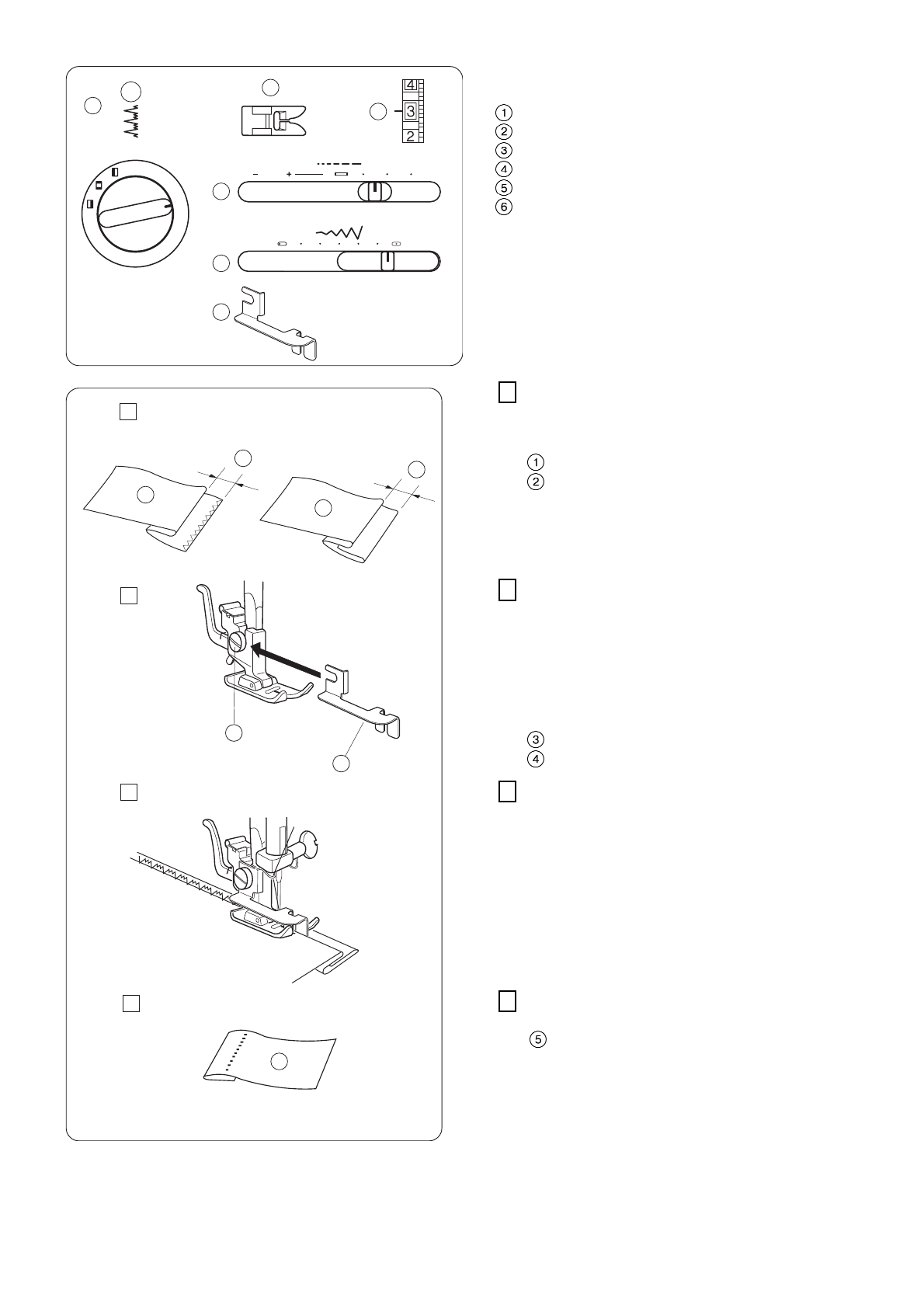 4
3
2

①
②
③
④
⑤
⑥

①
②

③
④

⑤