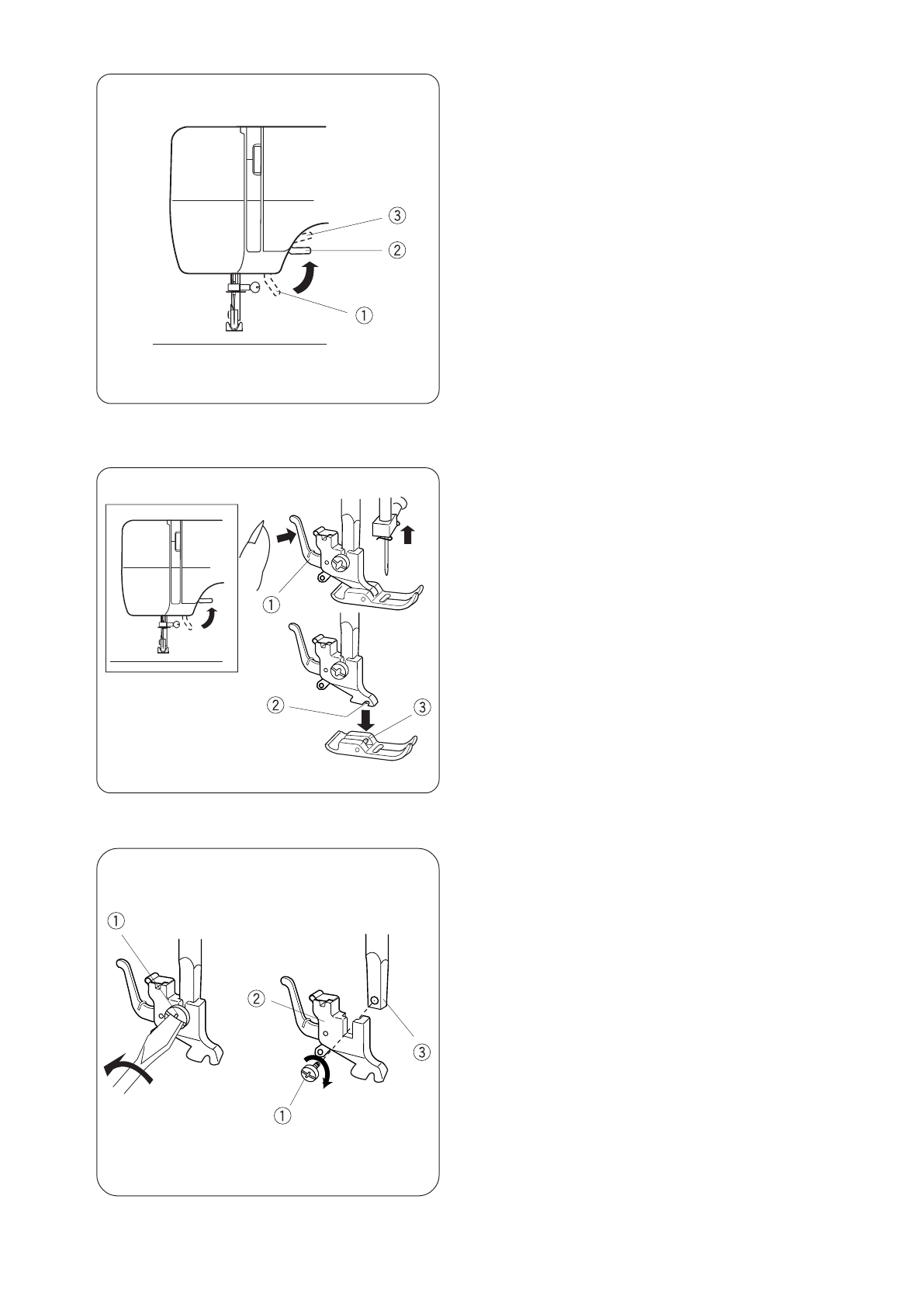 ③
②
①

①
②
③

①
②
③
①