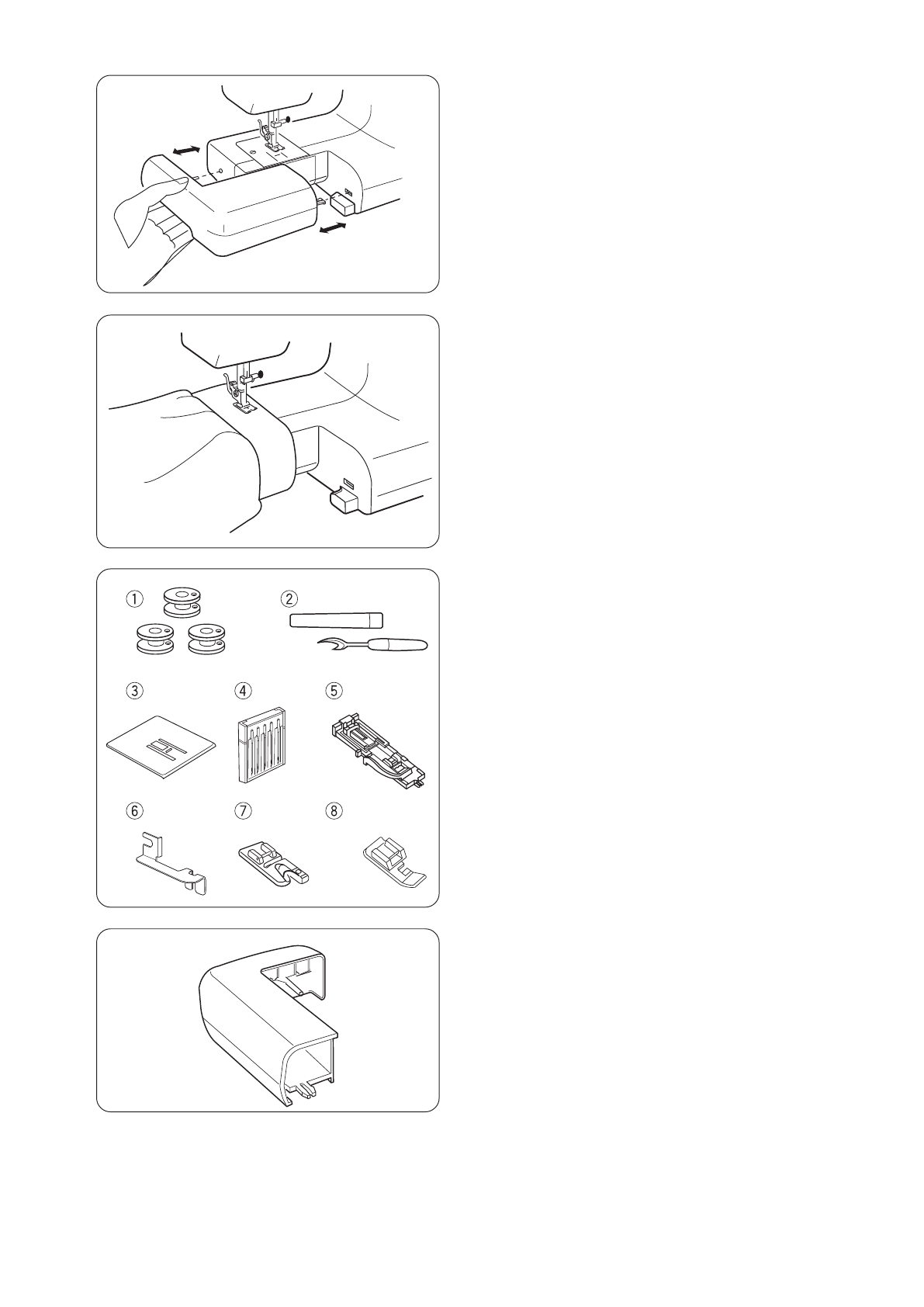 ①

②

③

④

⑤

⑥

⑦

⑧