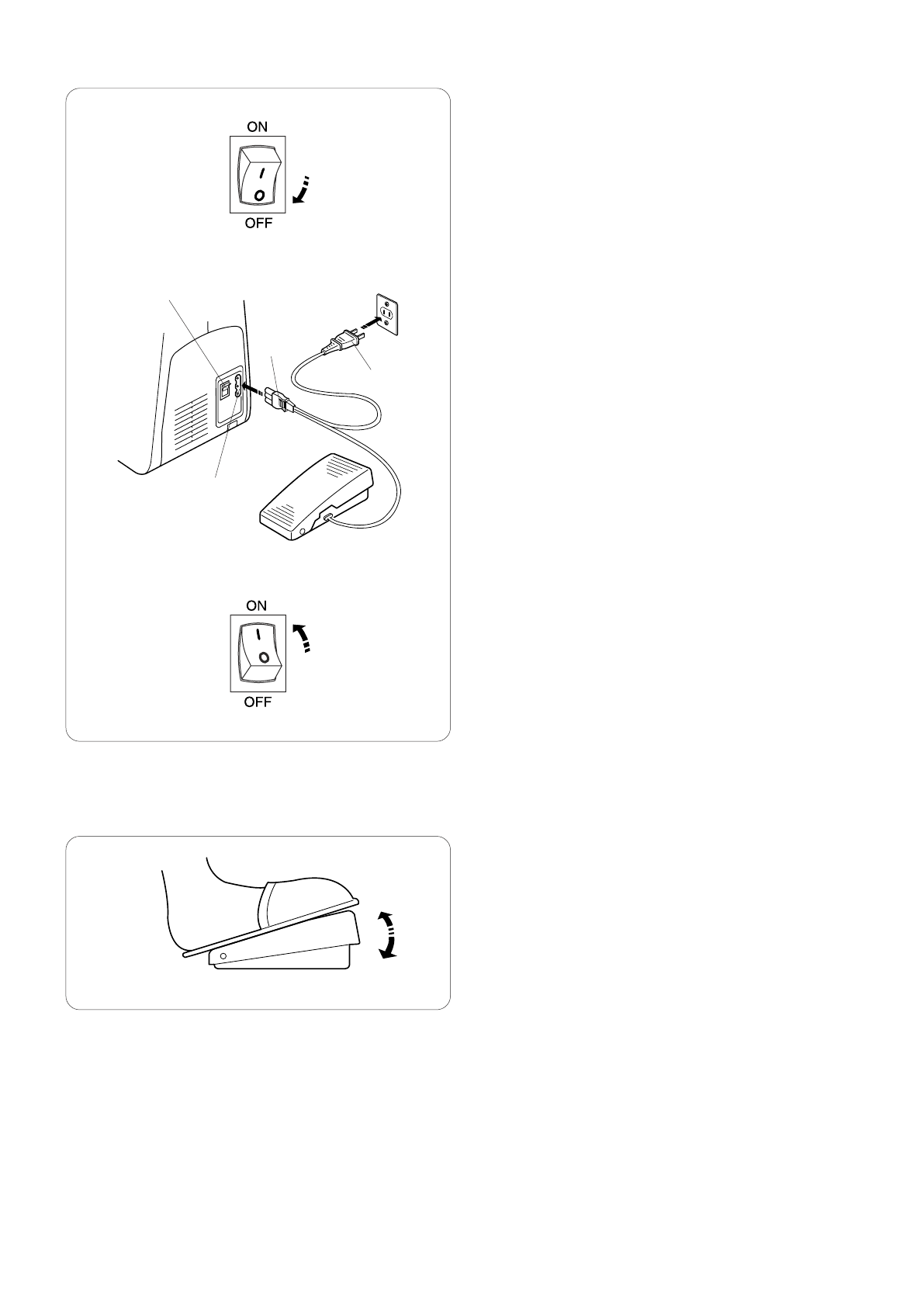 ON

OFF

ON

OFF