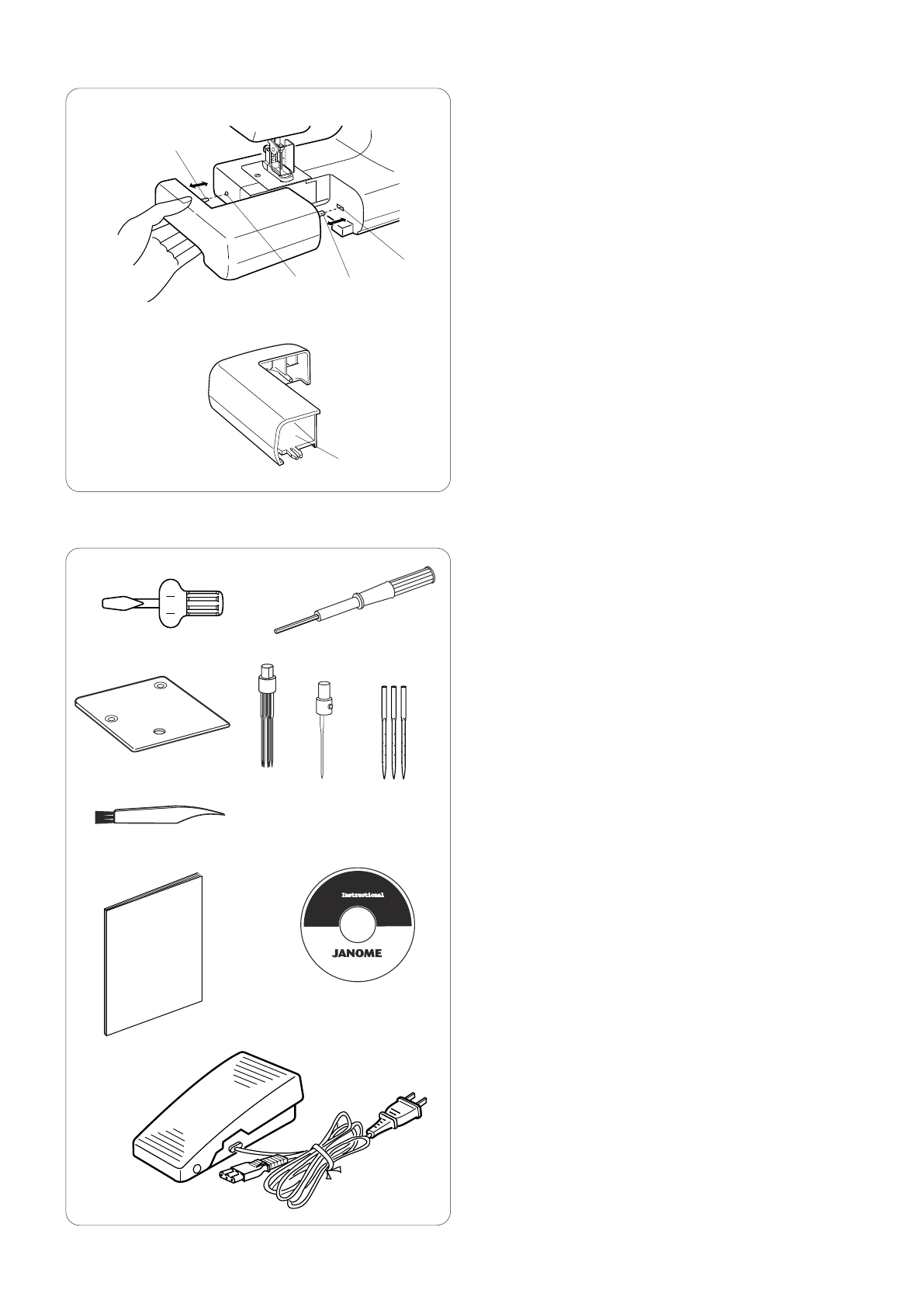 Instructional

JANOME