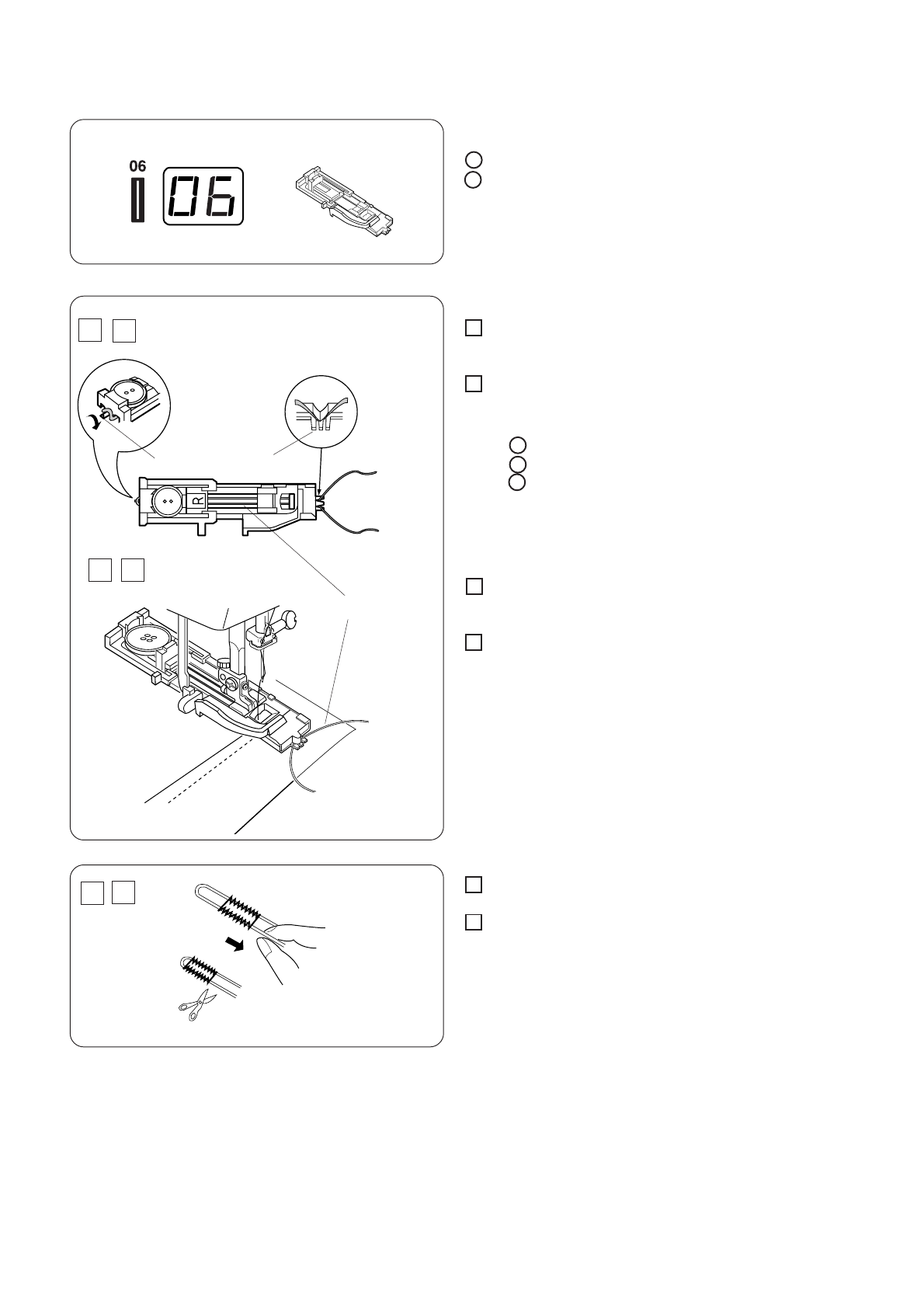 06

06

R