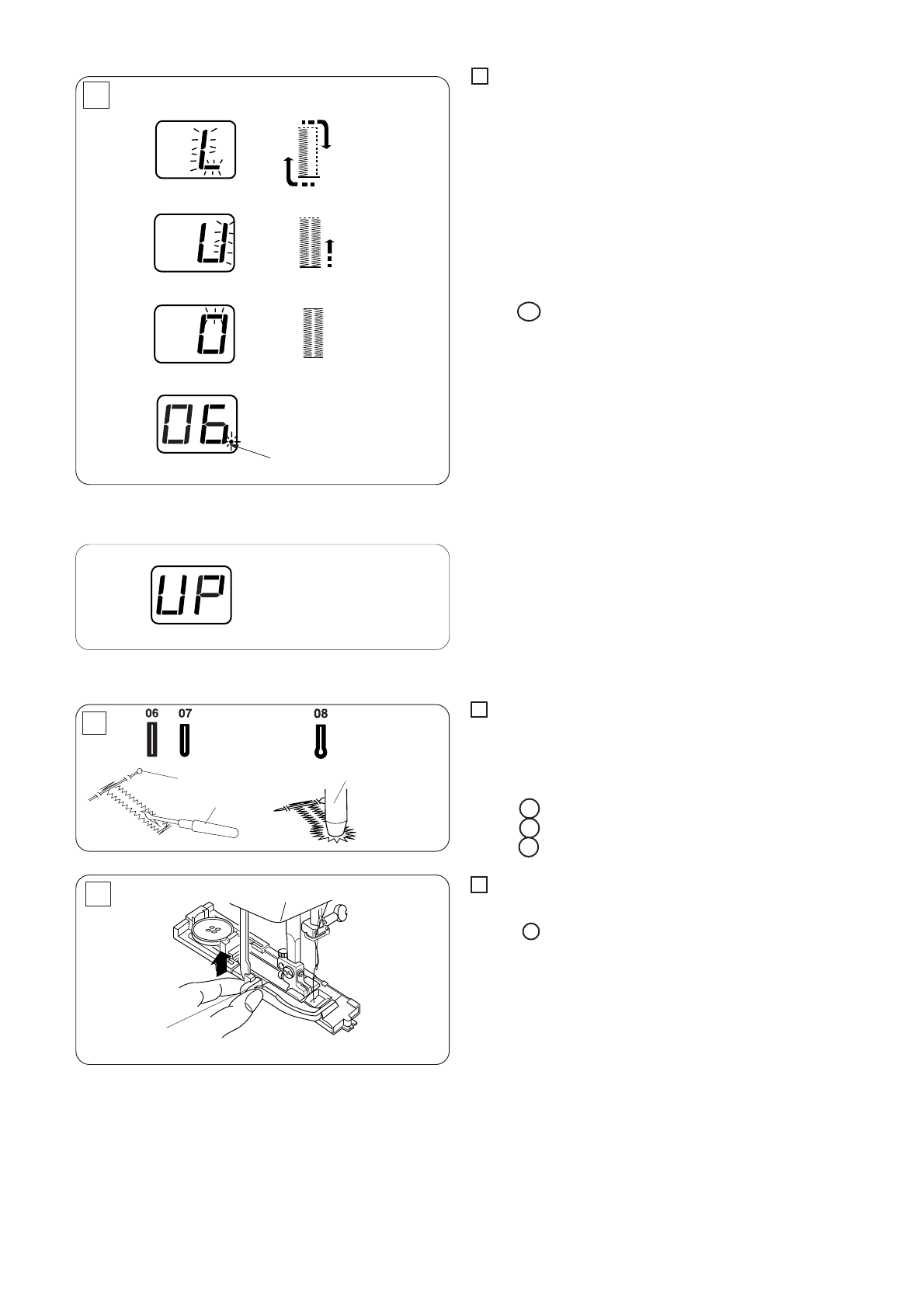 L

U

0

06

UP

06 07 08