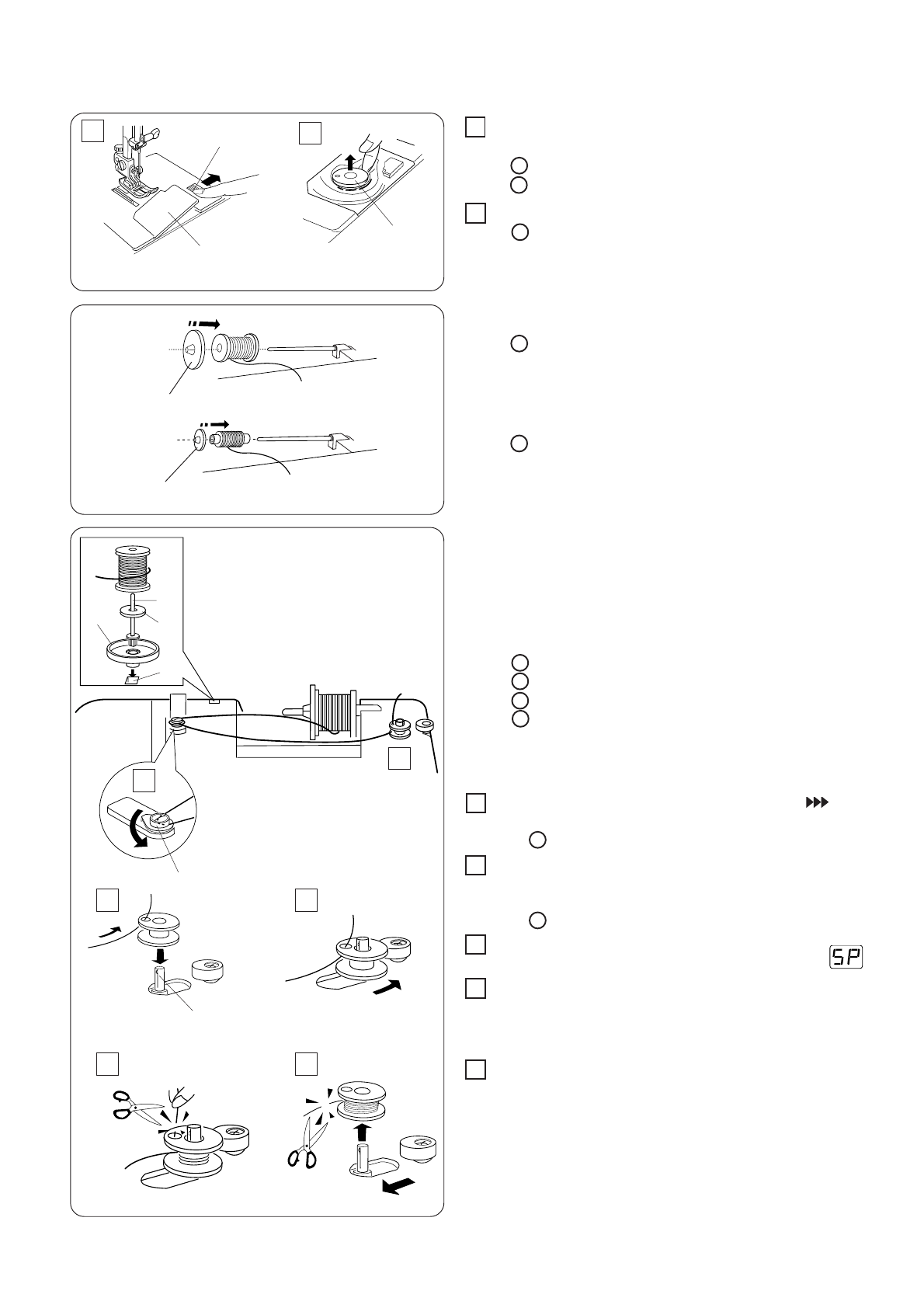 SP