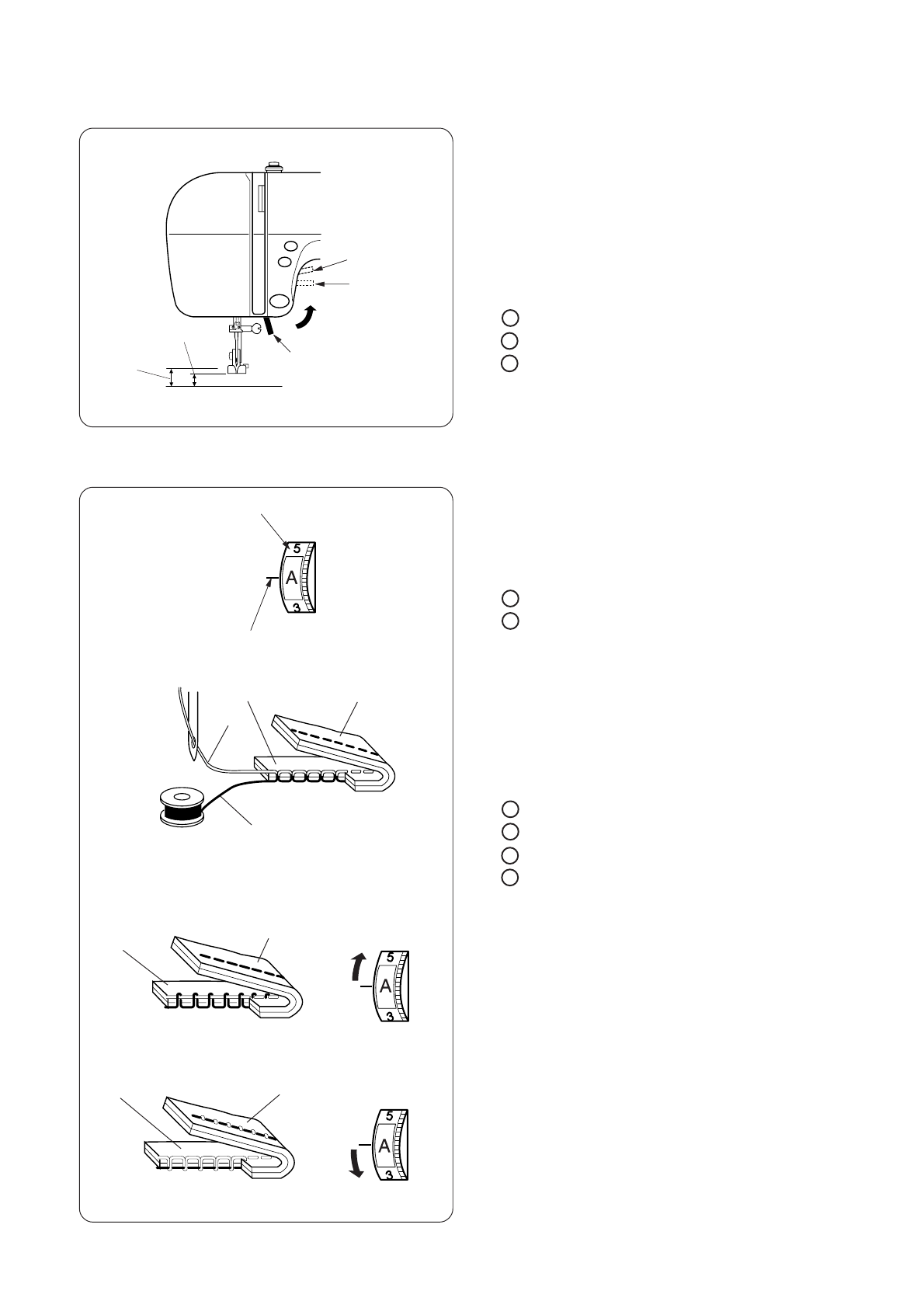 5
A
3

5
A
3

5
A
3