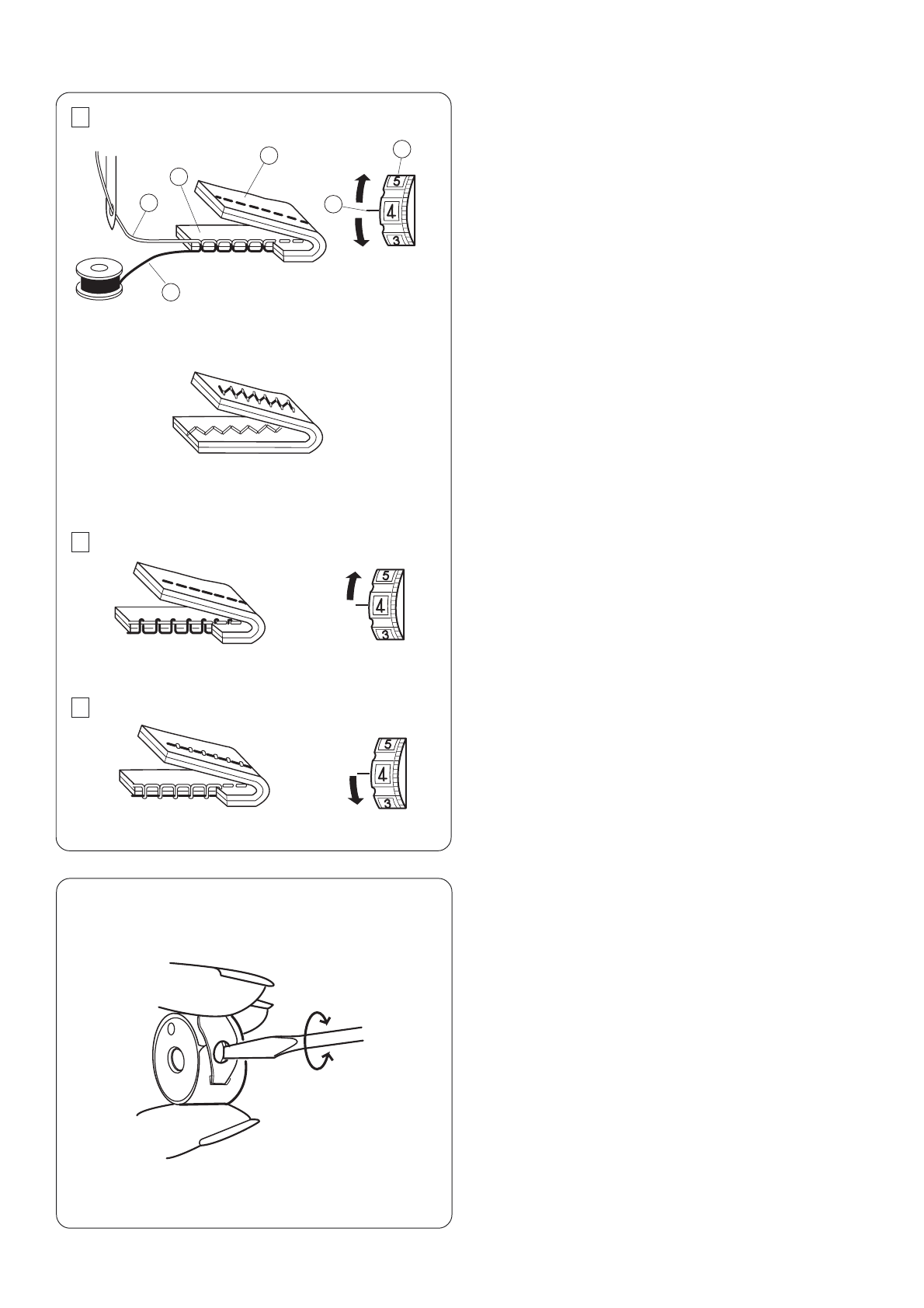 5
4
3

5
4
3

5
4
3