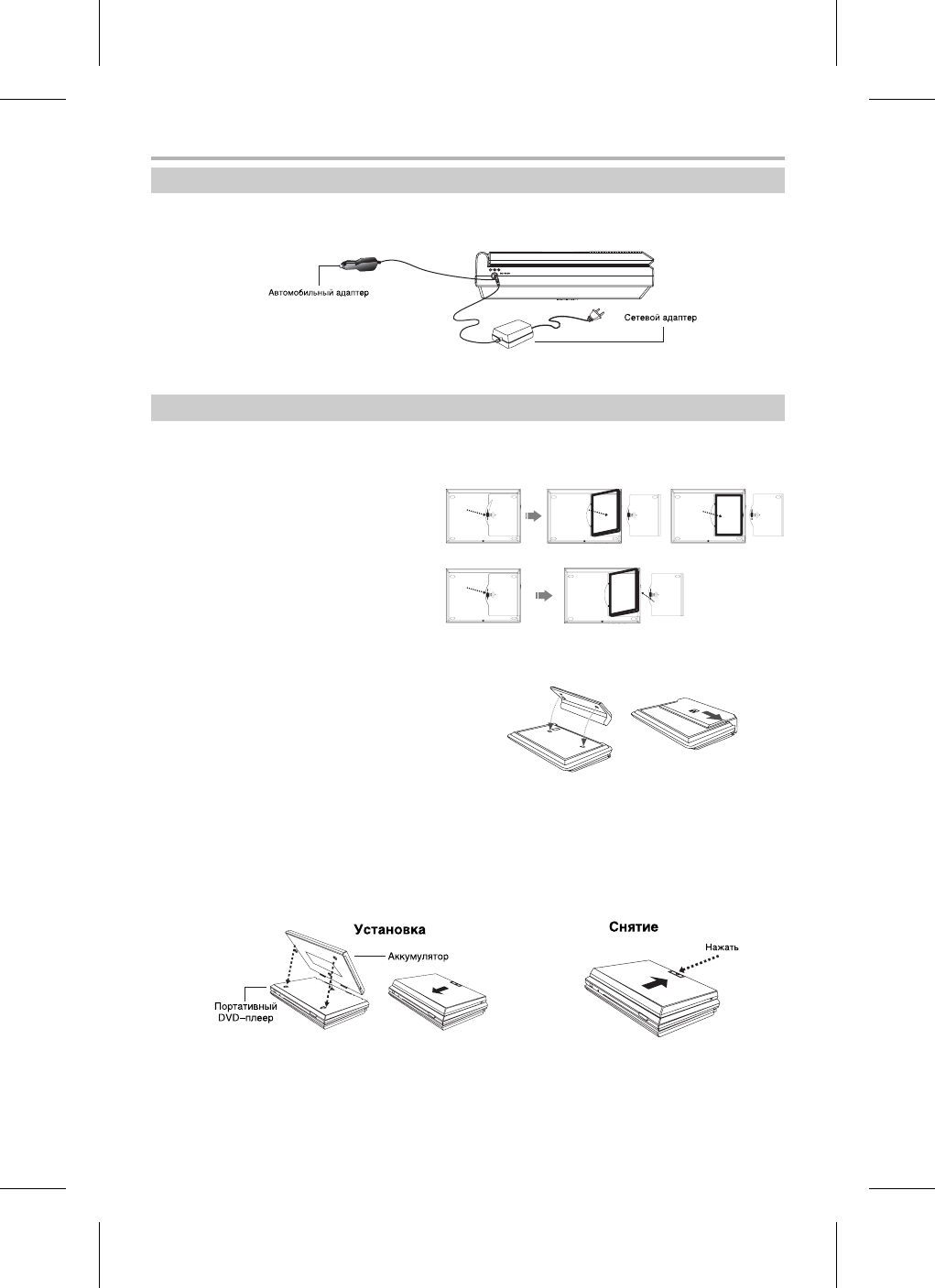 Автомобильный адаптер

Сетевой адаптер

Установка

Аккумулятор

Портативный DVD–плеер

Снятие

Нажать