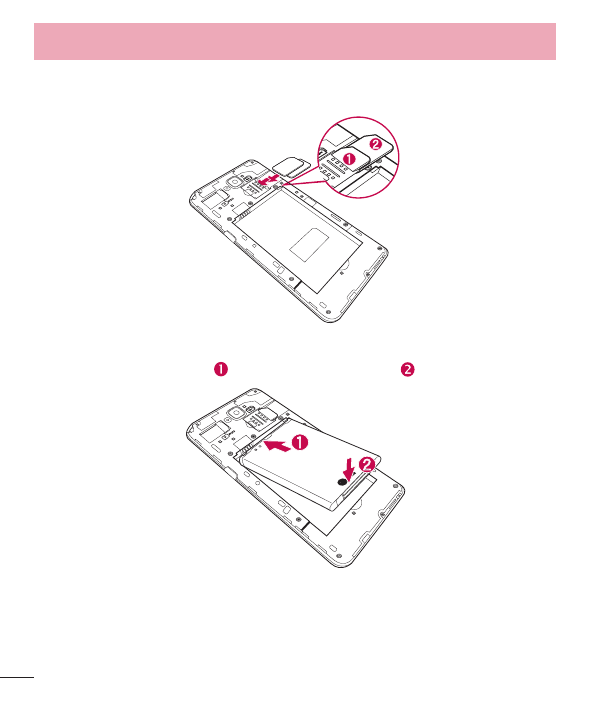 ❶
❷

❶ ❷

❶
❷