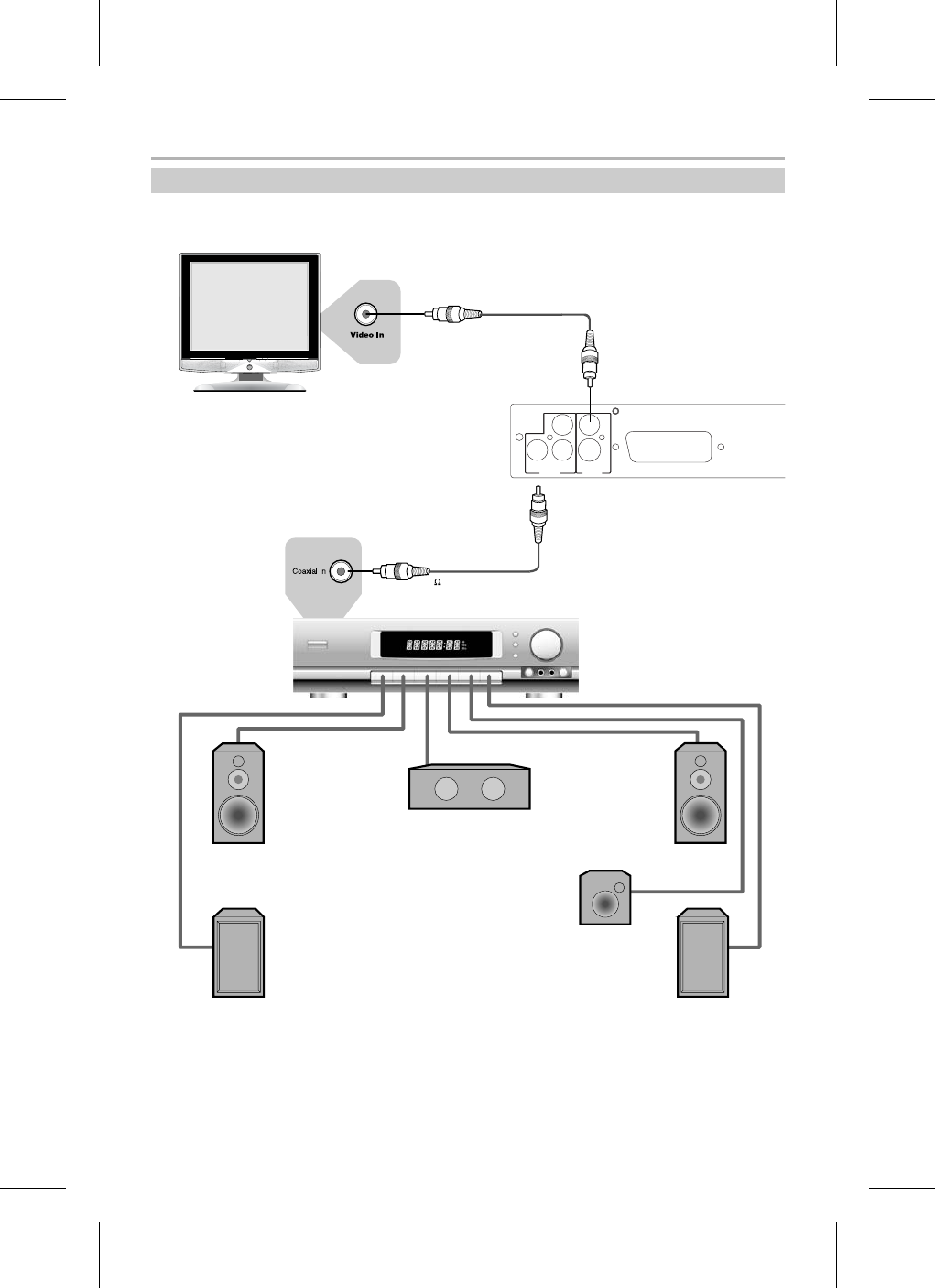 Video In

Coaxial In

Ω