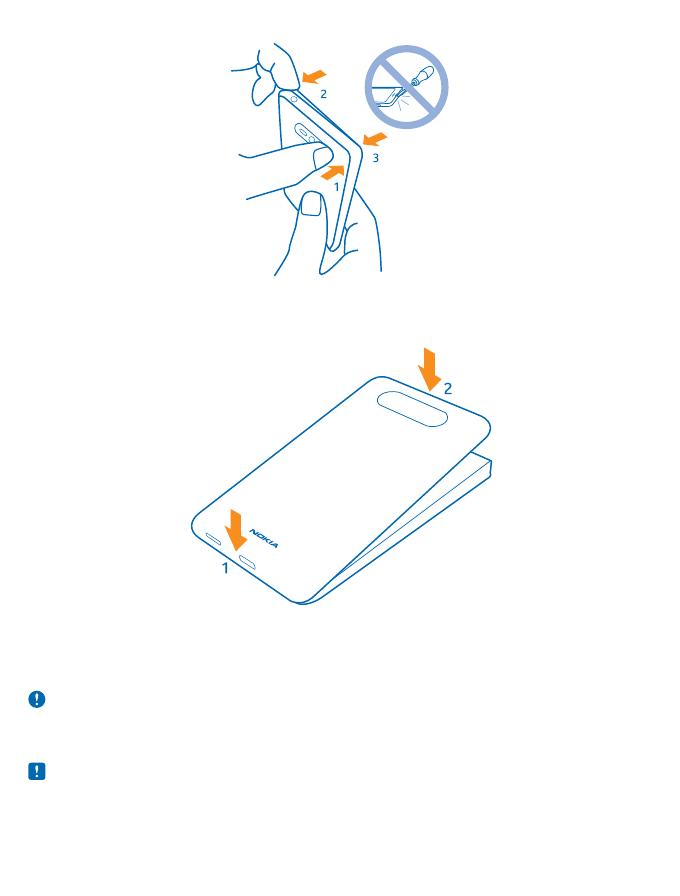 2

3

1

2

NOKIA

1