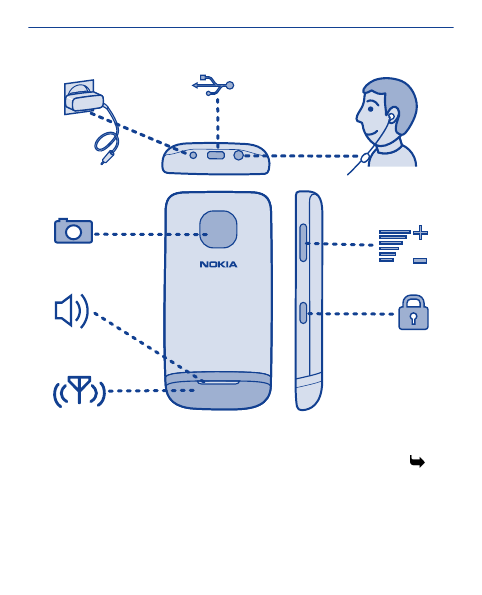 NOKIA