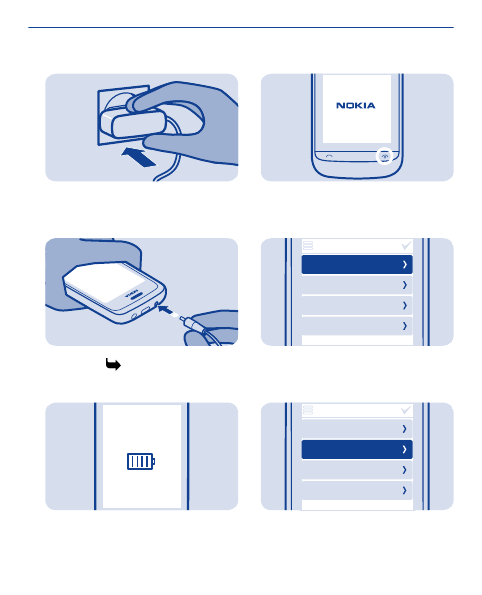 NOKIA