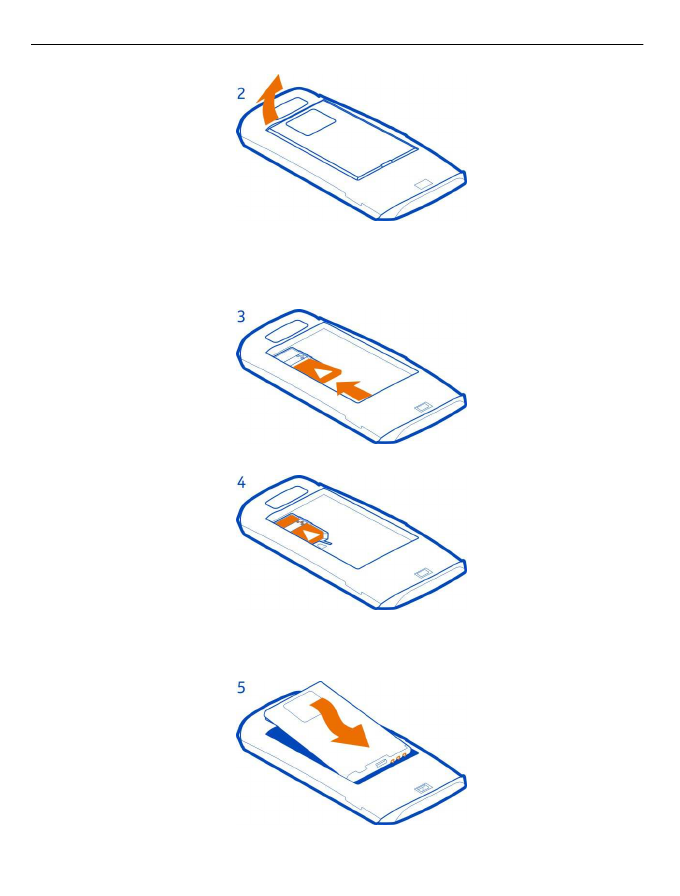 2

3

4

5