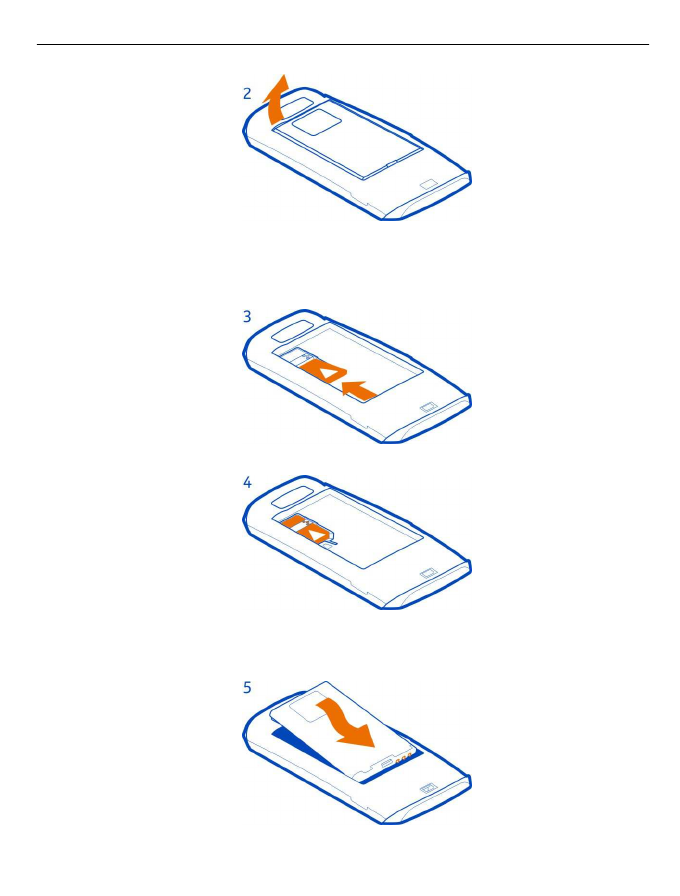 2

3

4

5