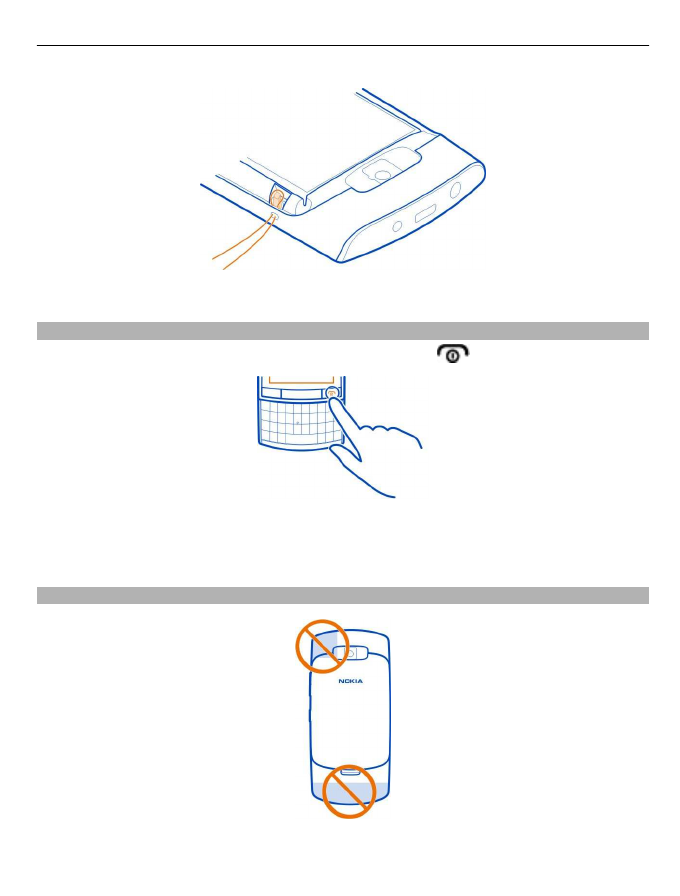 NOKIA