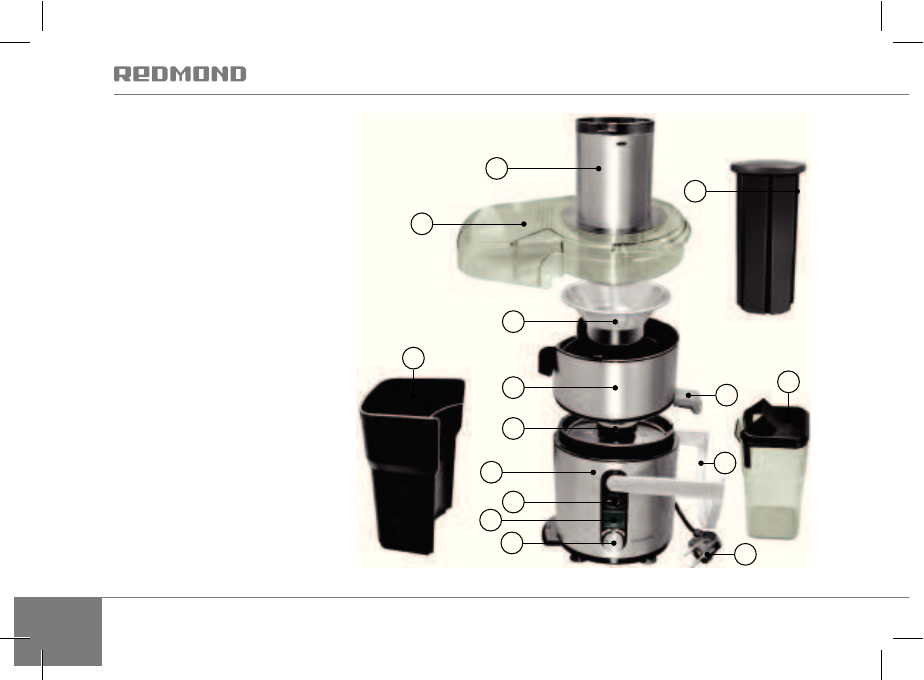 REDMOND