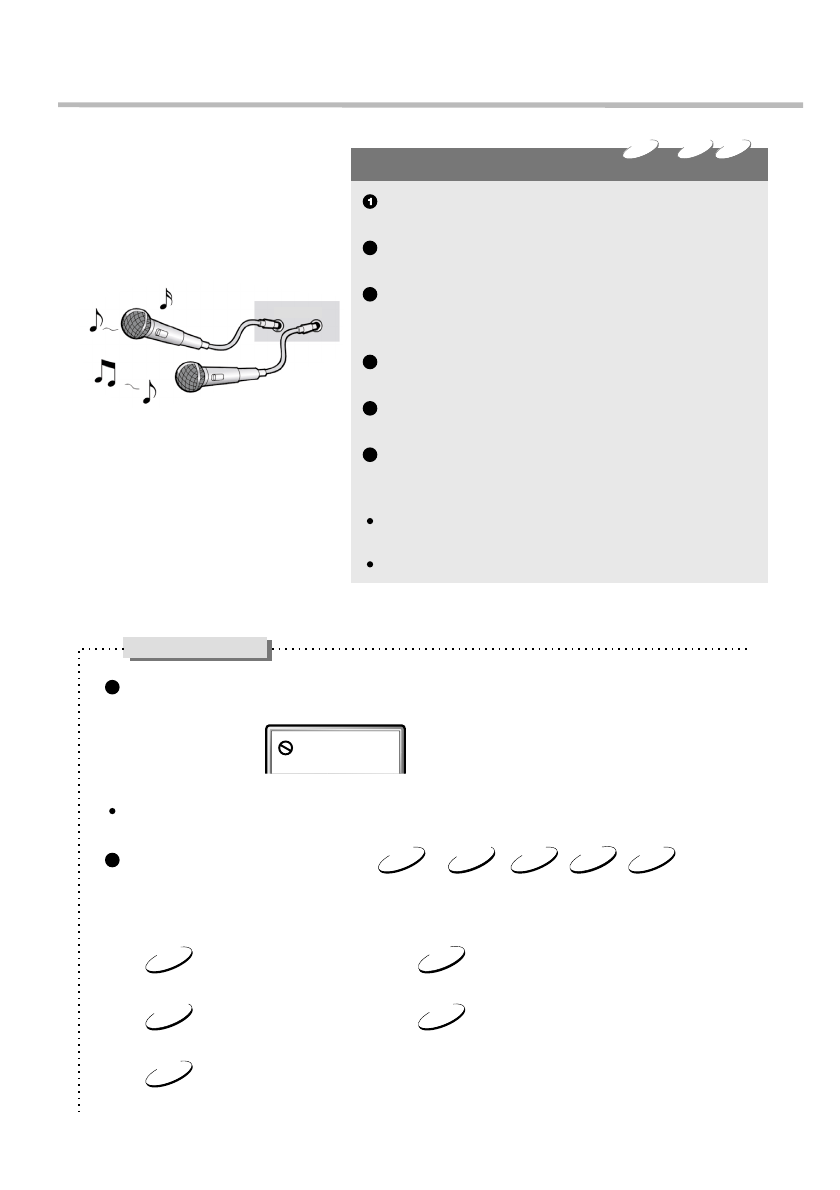 1