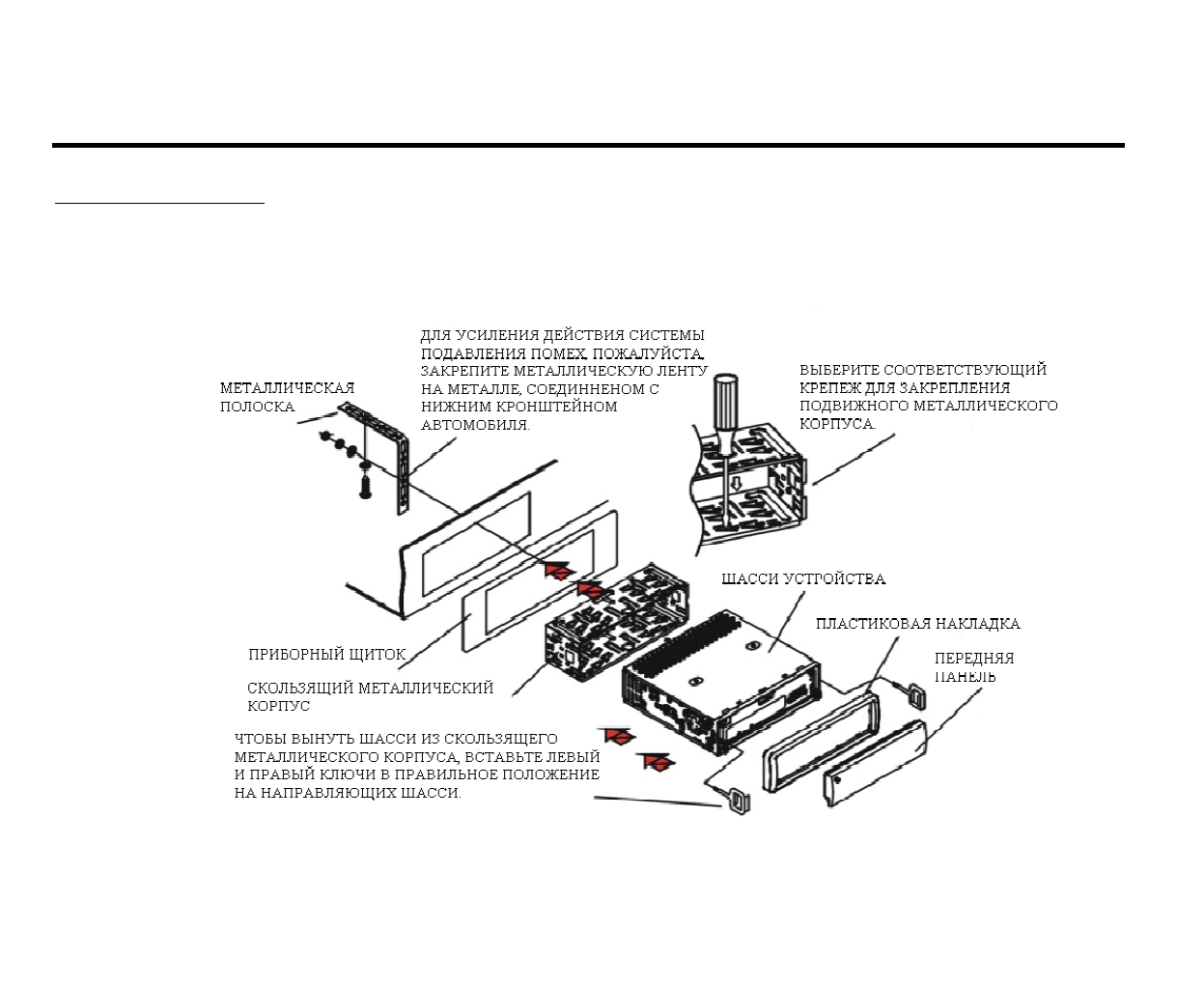 МЕТАЛЛИЧЕСКАЯ ПОЛОСКА

ДЛЯ УСИЛЕНИЯ ДЕЙСТВИЯ СИСТЕМЫ ПОДАВЛЕНИЯ ПОМЕХ, ПОЖАЛУЙСТА, ЗАКРЕПИТЕ МЕТАЛЛИЧЕСКУЮ ЛЕНТУ НА МЕТАЛЛЕ, СОЕДИННЕНОМ С НИЖНИМ КРОНШТЕЙНОМ АВТОМОБИЛЯ.

ВЫБЕРИТЕ СООТВЕТСТВУЮЩИЙ КРЕПЕЖ ДЛЯ ЗАКРЕПЛЕНИЯ ПОДВИЖНОГО МЕТАЛЛИЧЕСКОГО КОРПУСА.

ШАССИ УСТРОЙСТВА

ПЛАСТИКОВАЯ НАКЛАДКА

ПЕРЕДНЯЯ ПАНЕЛЬ

ПРИБОРНЫЙ ЩИТОК

СКОЛЬЗЯЩИЙ МЕТАЛЛИЧЕСКИЙ КОРПУС

ЧТОБЫ ВЫНУТЬ ШАССИ ИЗ СКОЛЬЗЯЩЕГО МЕТАЛЛИЧЕСКОГО КОРПУСА, ВСТАВЬТЕ ЛЕВЫЙ И ПРАВЫЙ КЛЮЧИ В ПРАВИЛЬНОЕ ПОЛОЖЕНИЕ НА НАПРАВЛЯЮЩИХ ШАССИ.