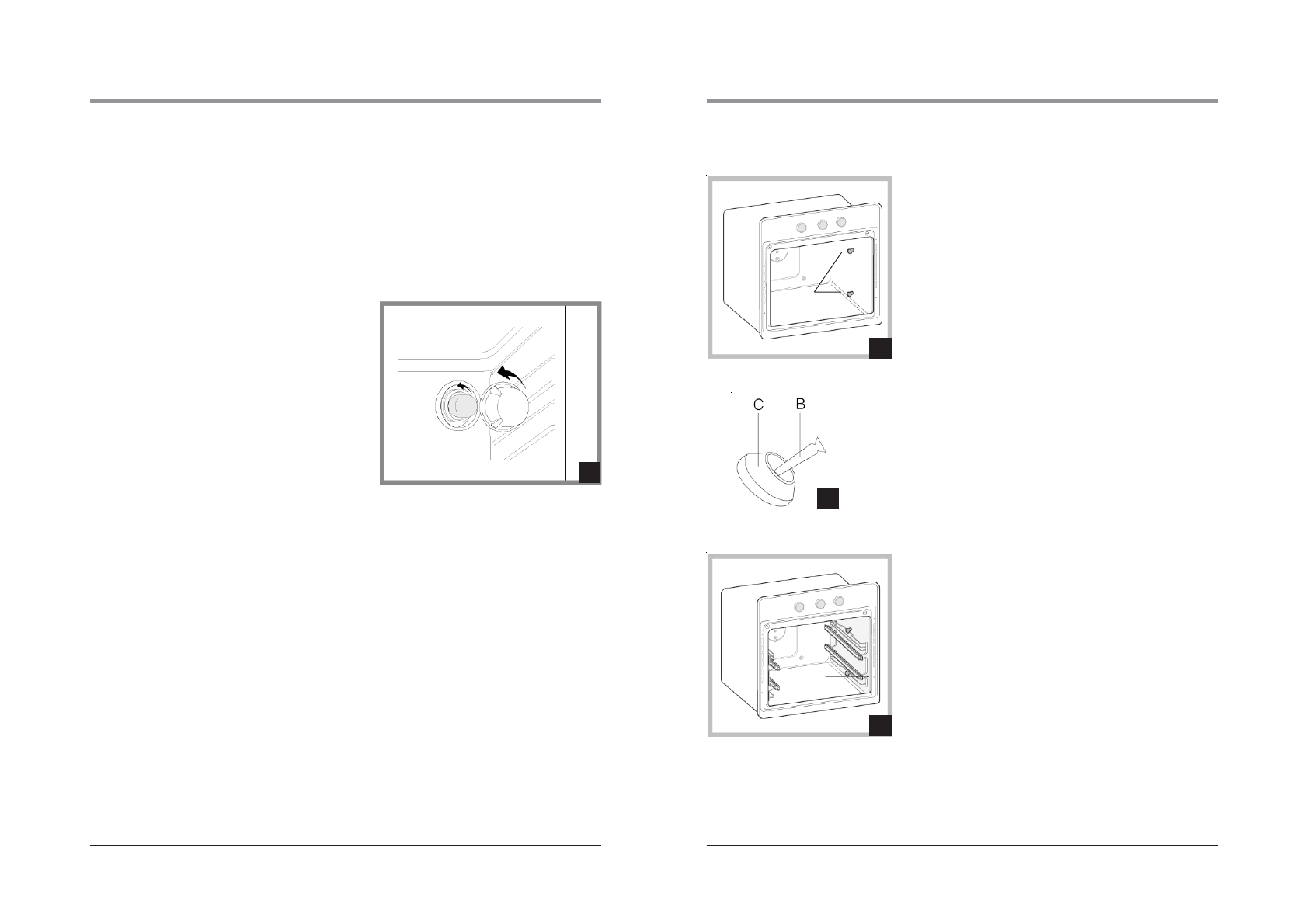 C B