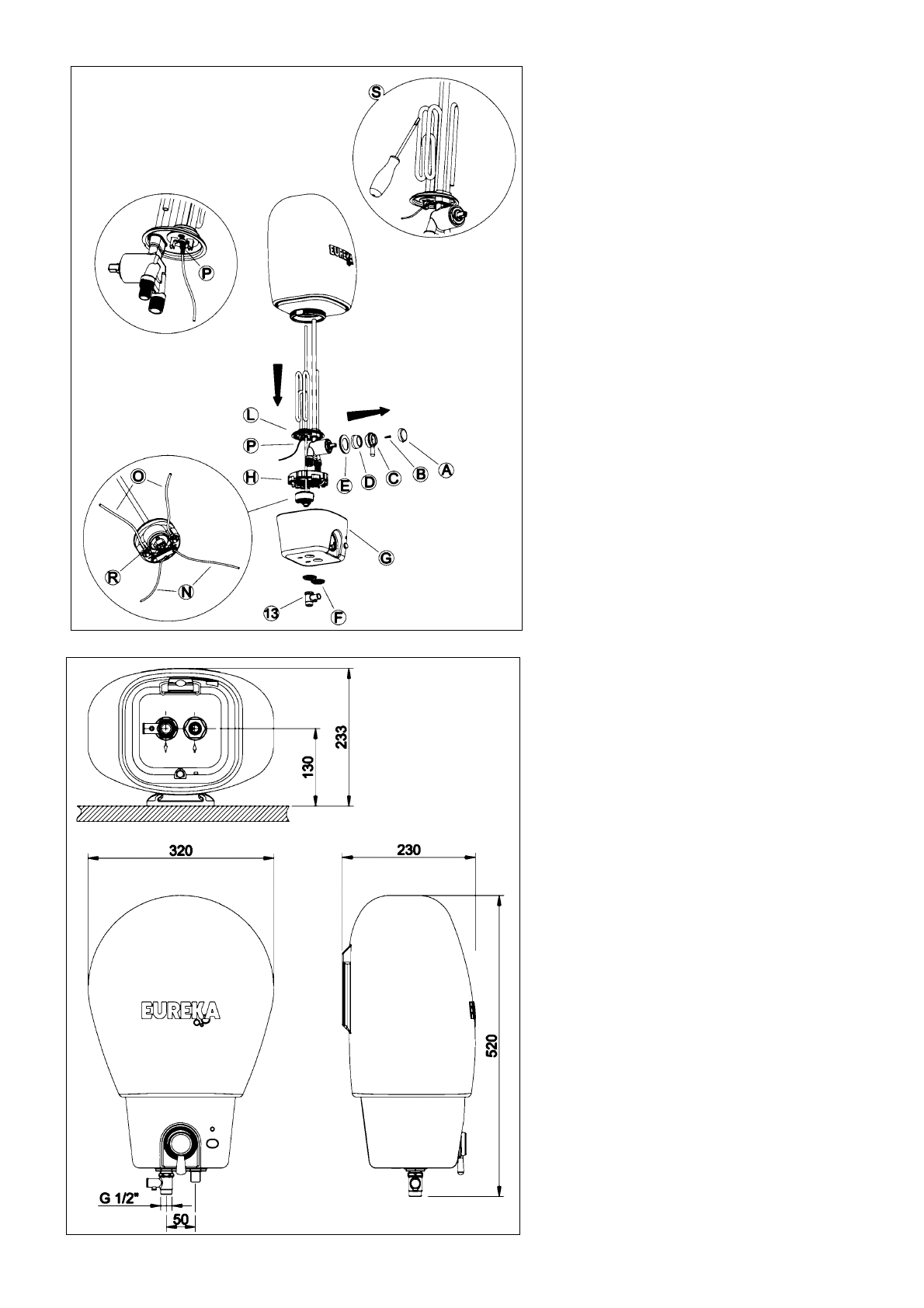 S
EUREKA
P
L
P
H
E
D
C
B
A
O
R
N
G
13
F

233
130
320
230
EUREKA
520
G 1/2"
50