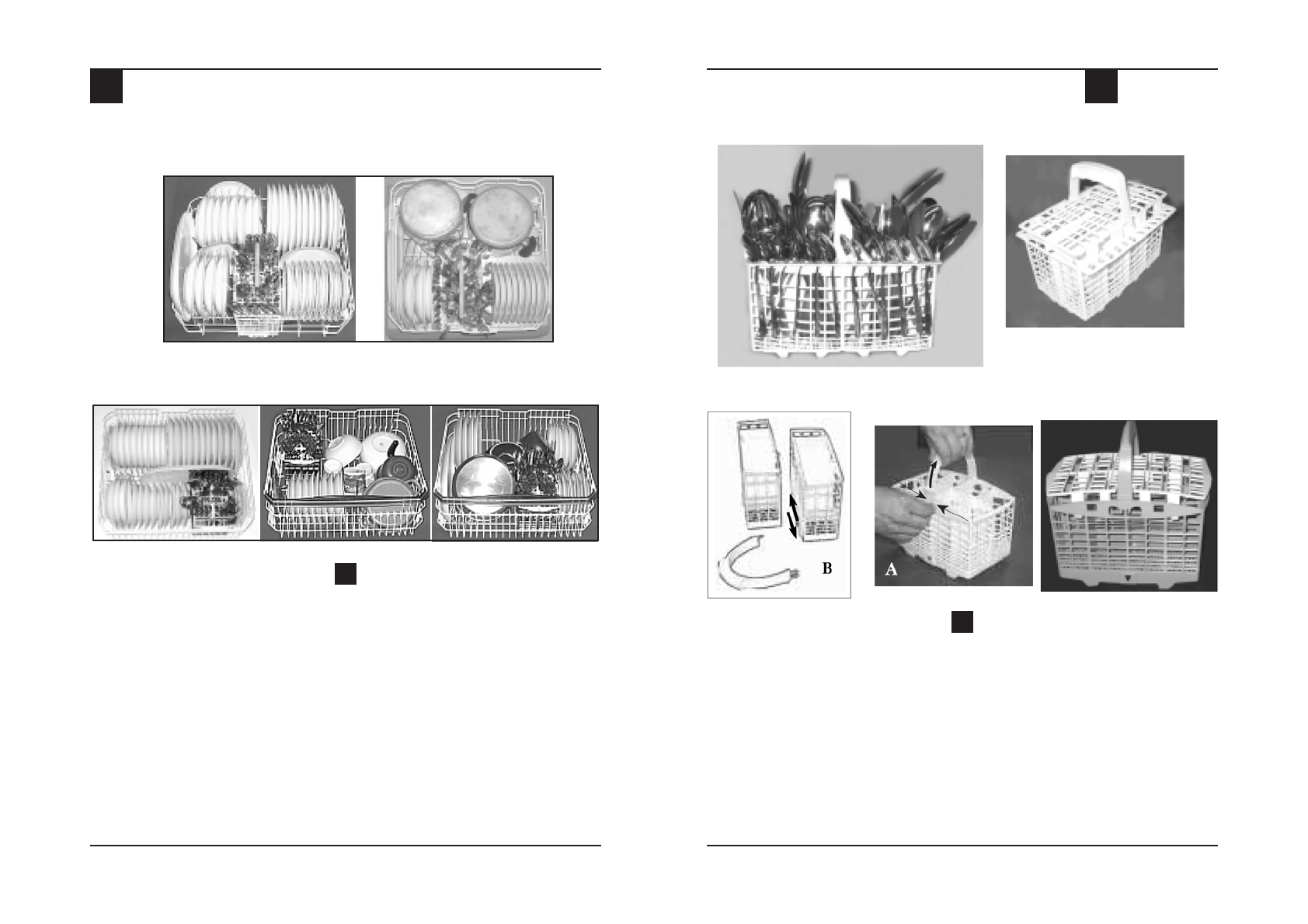 B

A