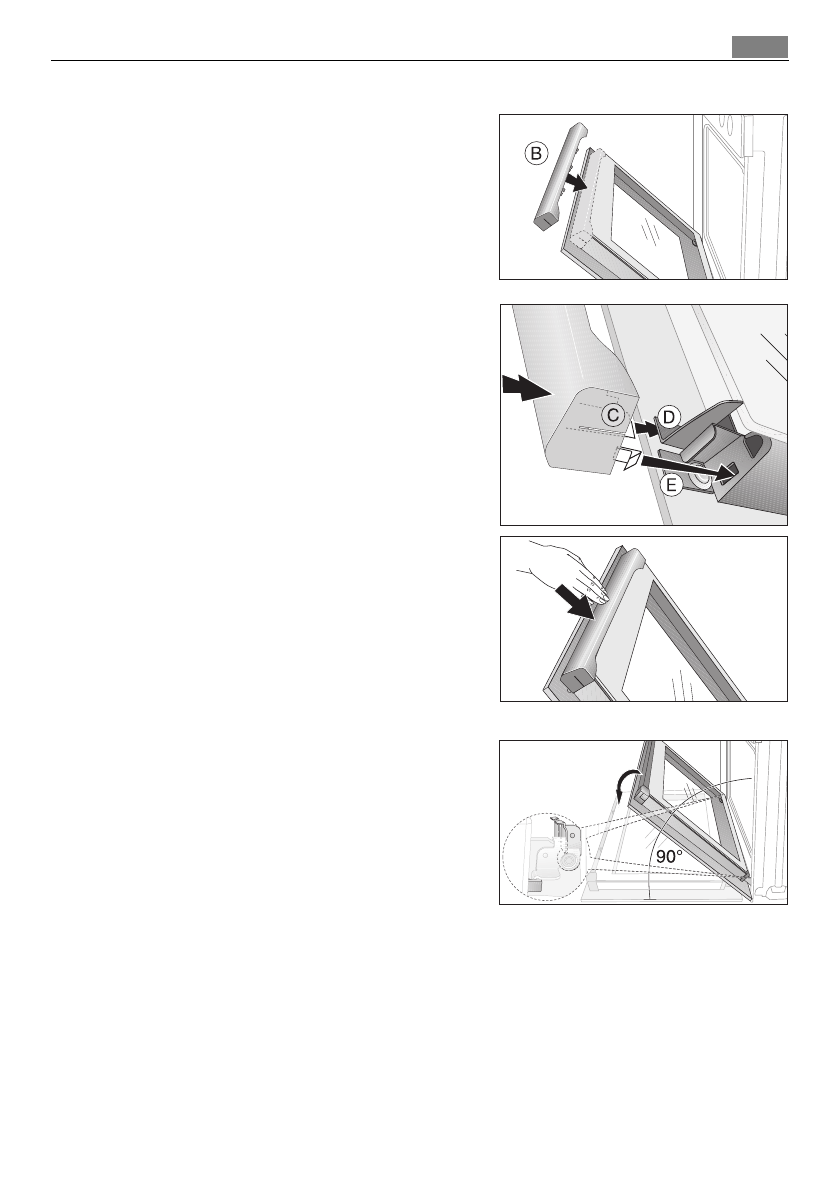 B

C
D
E

90°