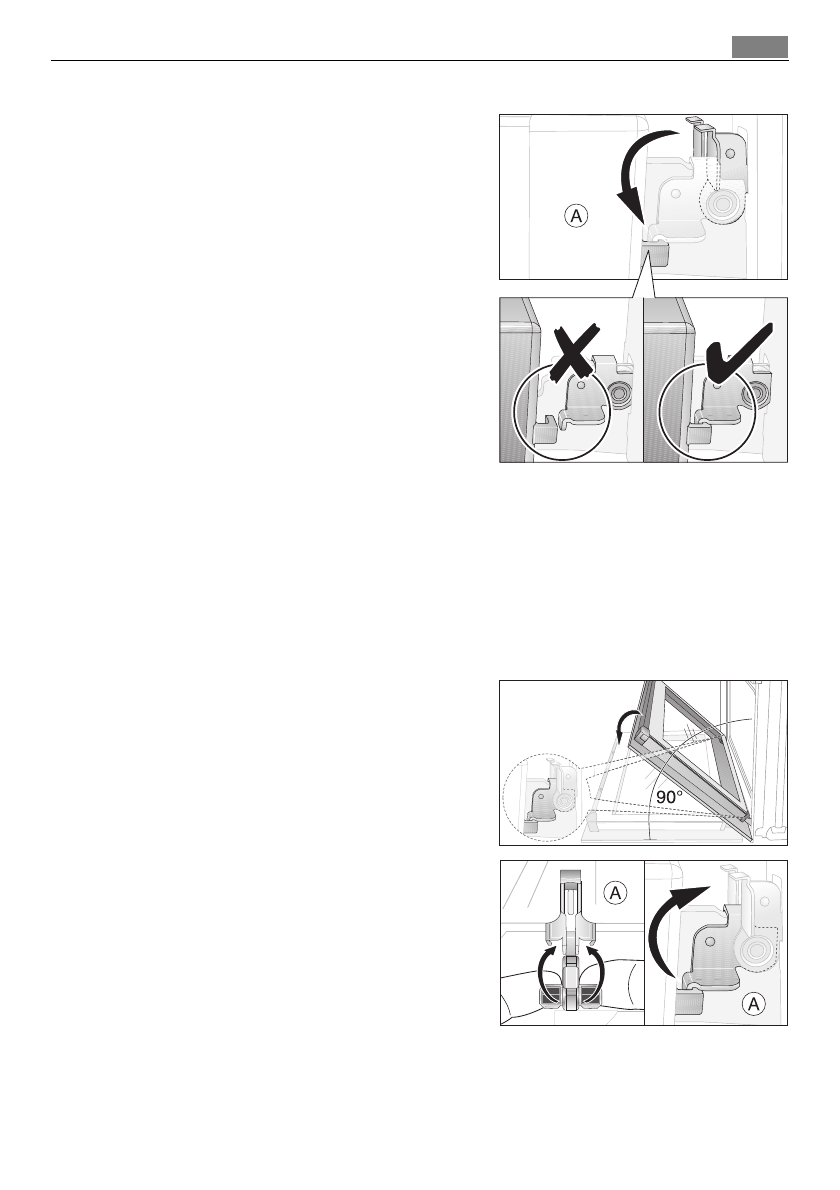 A

90°

A

A