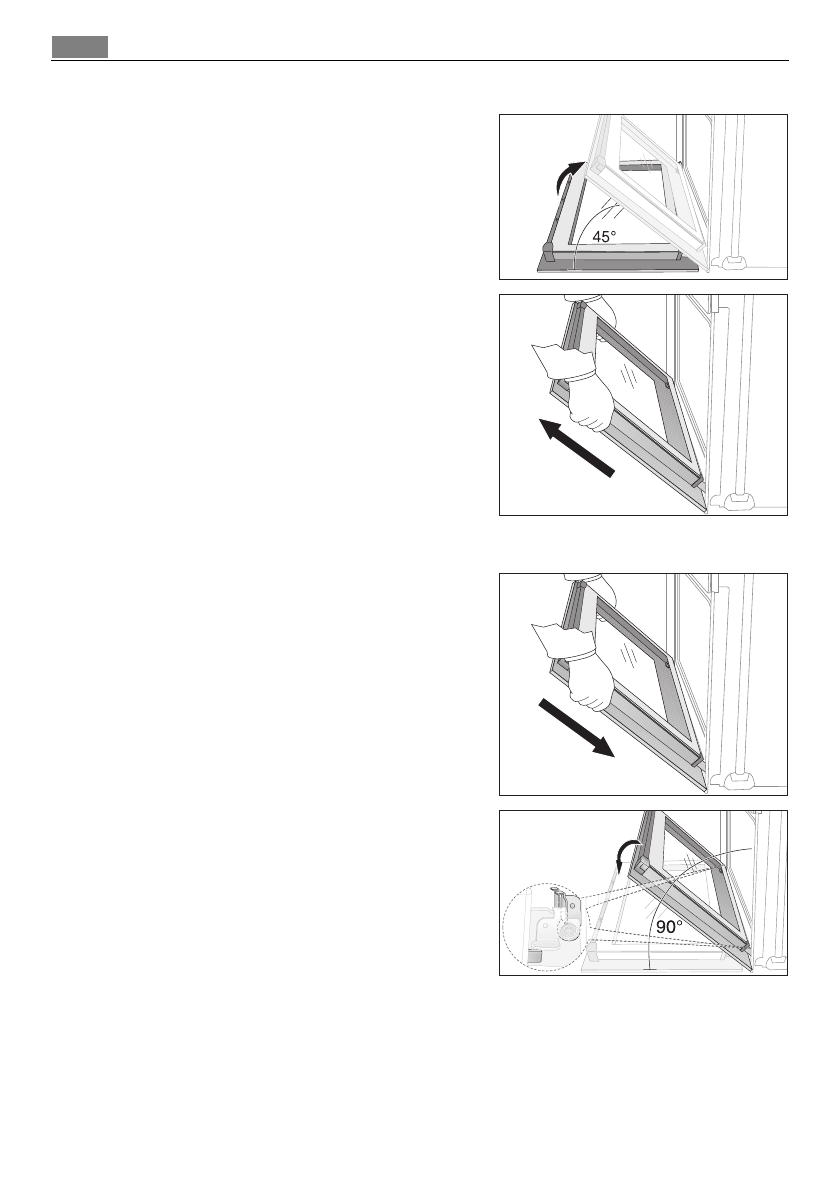 45°

90°