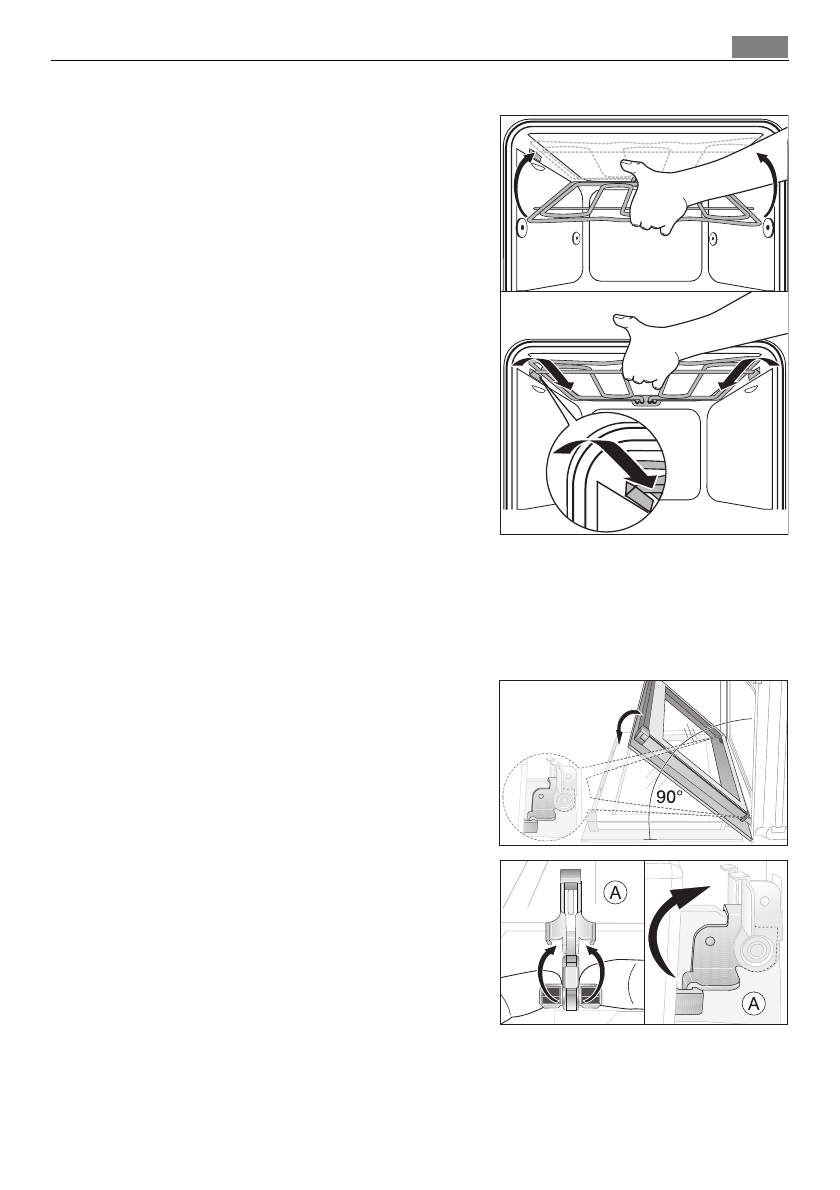 90°

A

A