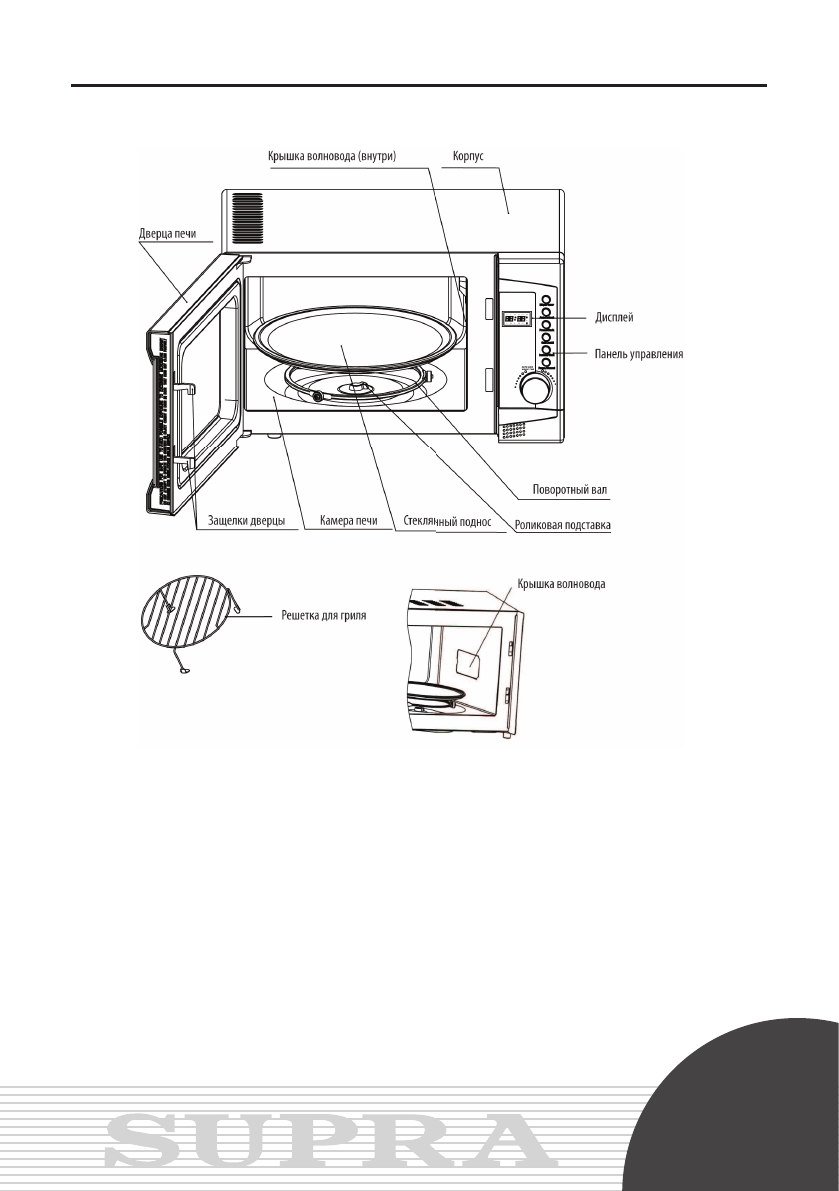 Крышка волновода (внутри)
Корпус
Дверца печи
Дисплей
Панель управления
Поворотный вал
Защелки дверцы
Камера печи
Стеклянный поднос
Роликовая подставка
Решетка для гриля
Крышка волновода

SUPRA