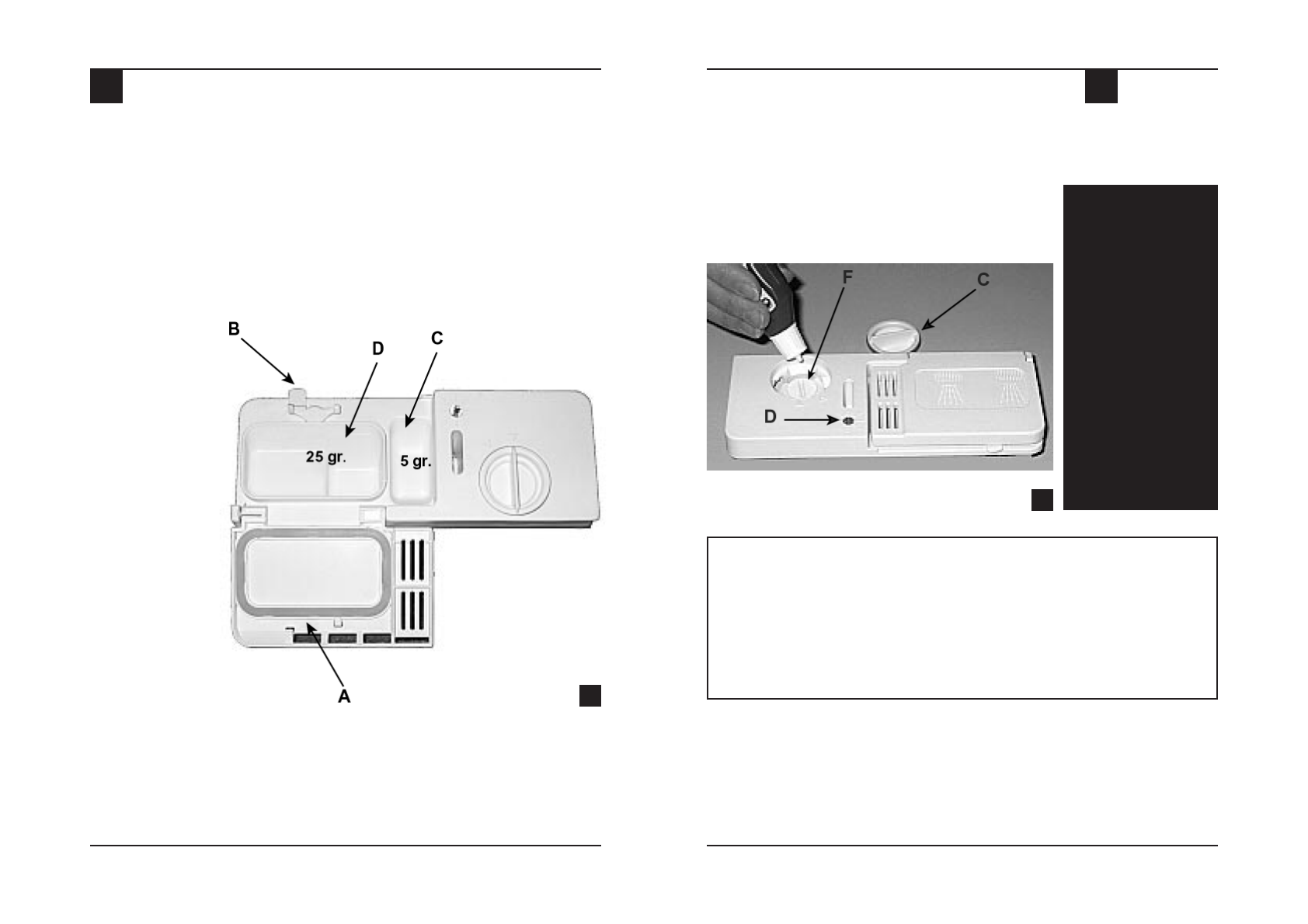 B
D
C
25 gr.
5 gr.
A

F
C
D