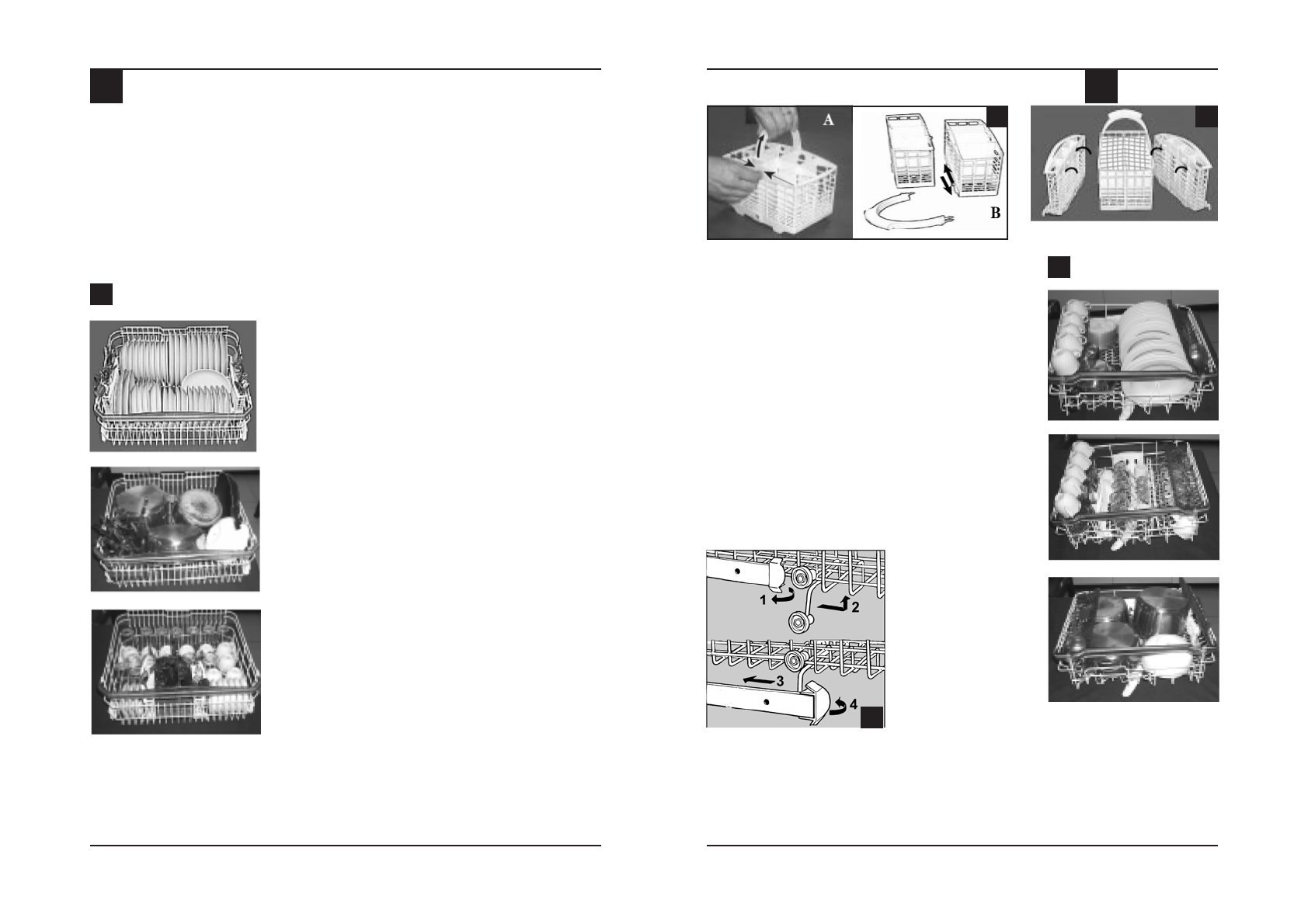 A

B

1

2

3

4