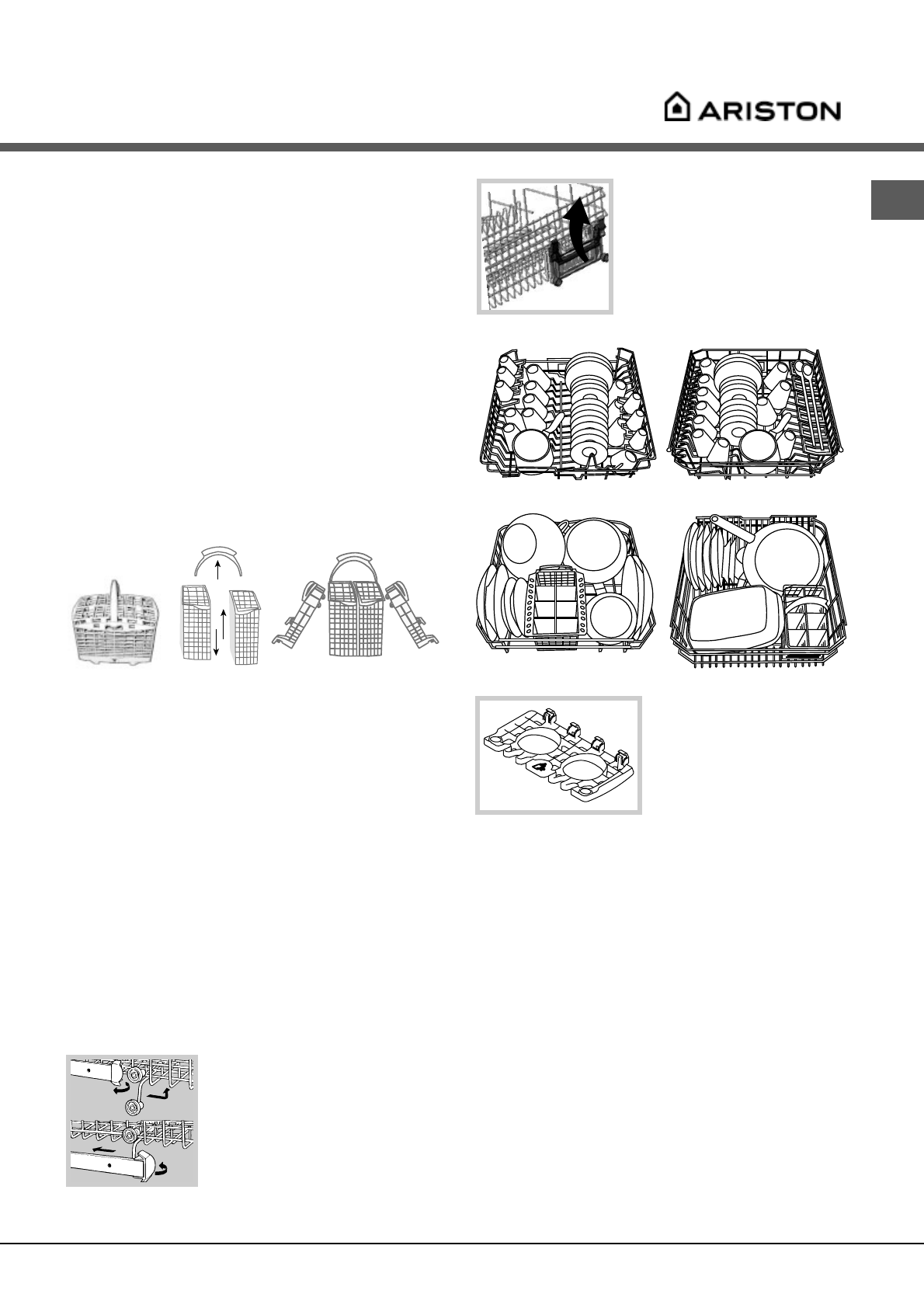 ARISTON