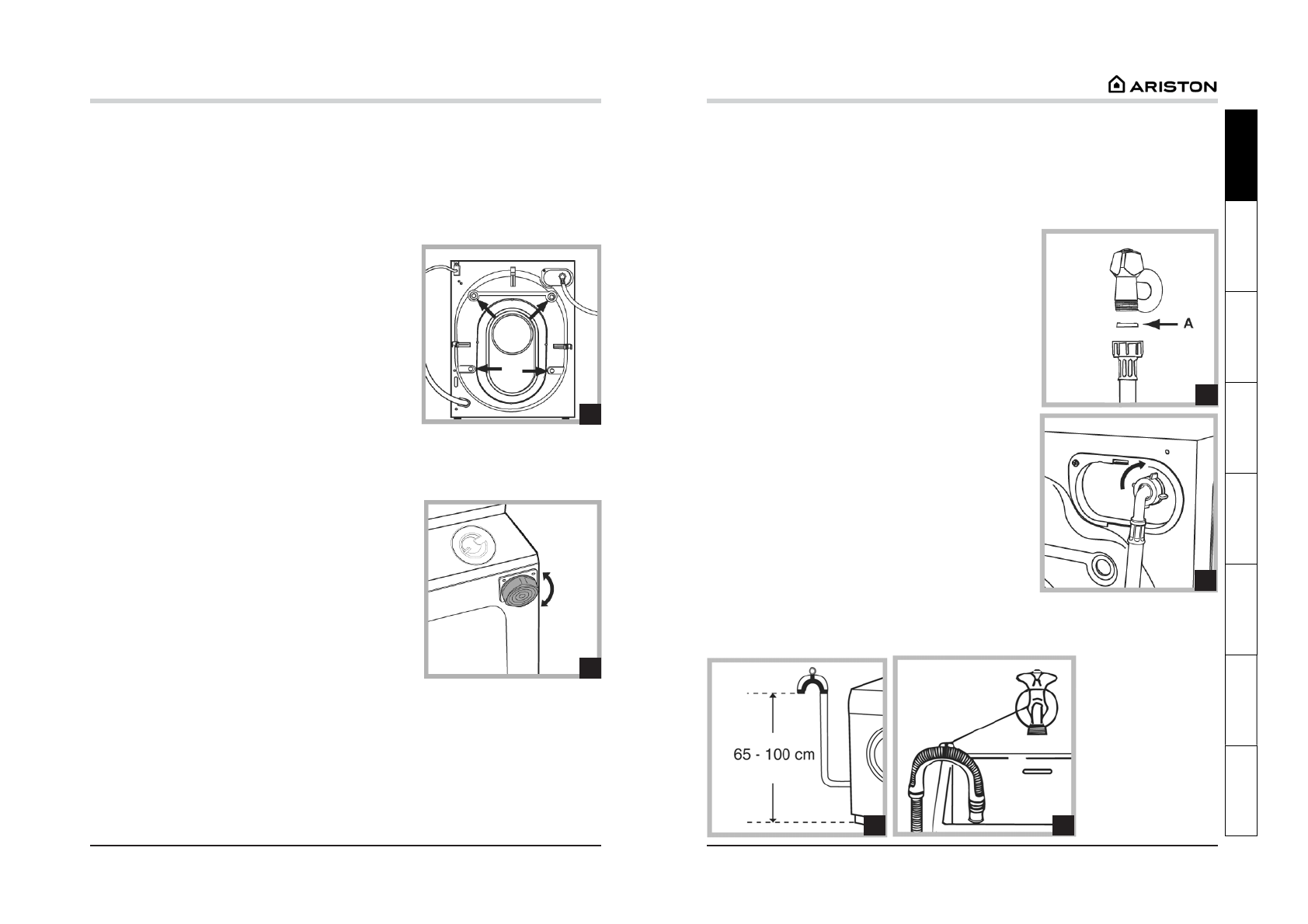 ARISTON

A

65 - 100 cm