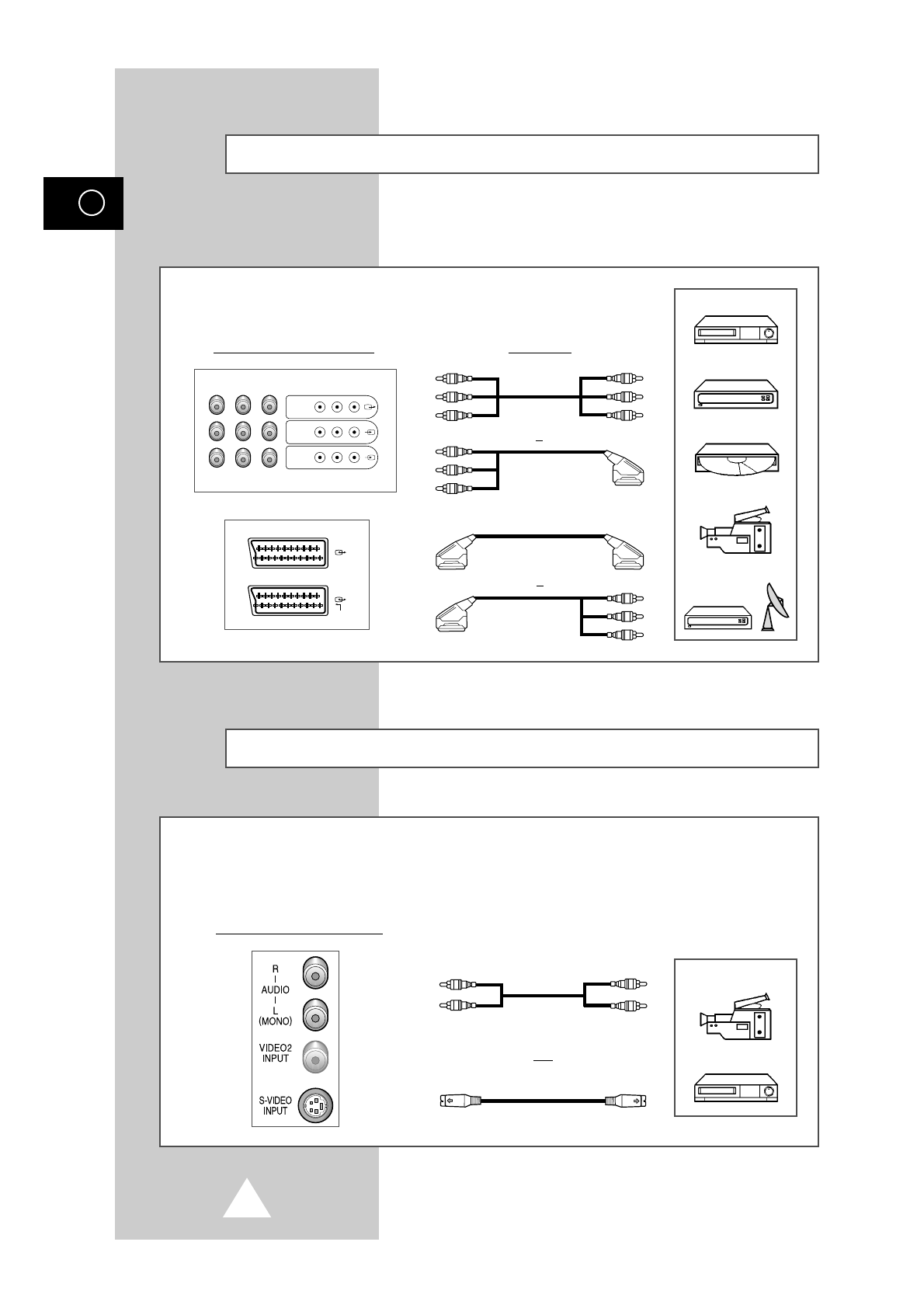 R
AUDIO
L
(MONO)
VIDEO2
INPUT
S-VIDEO
INPUT