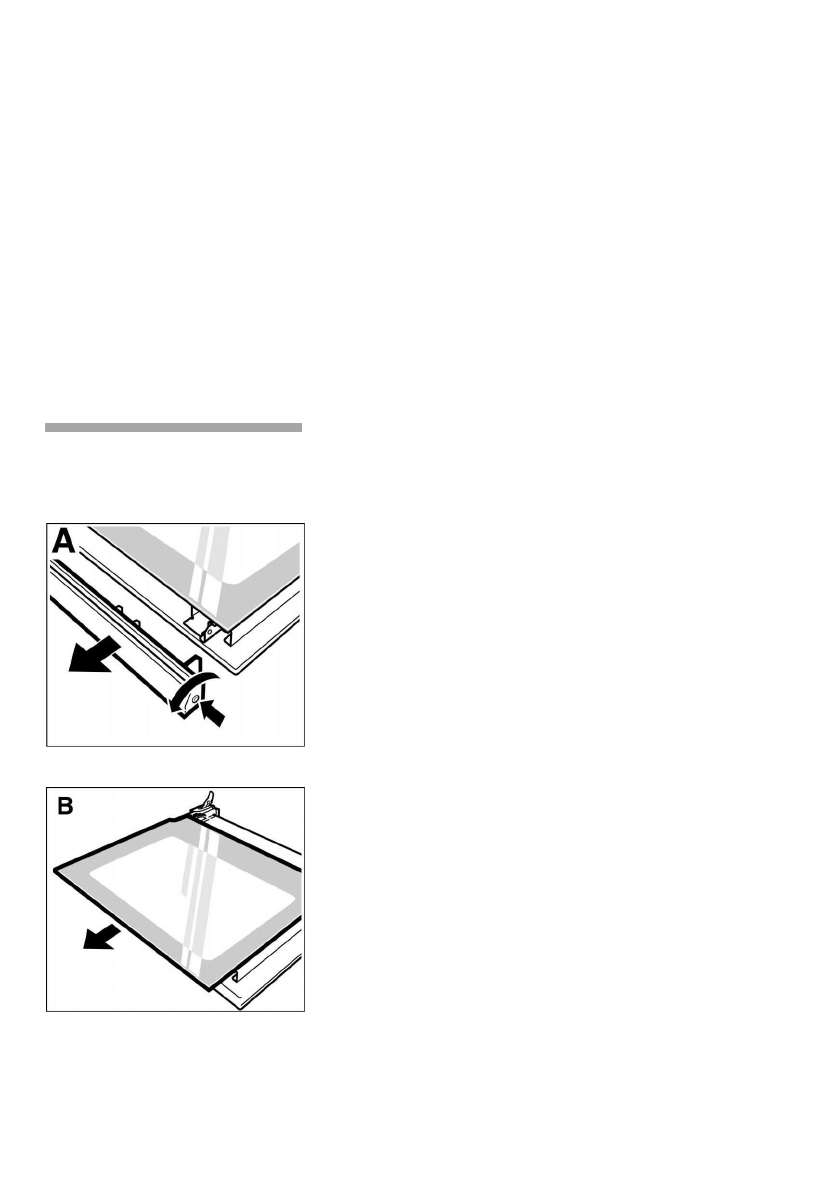 A

B