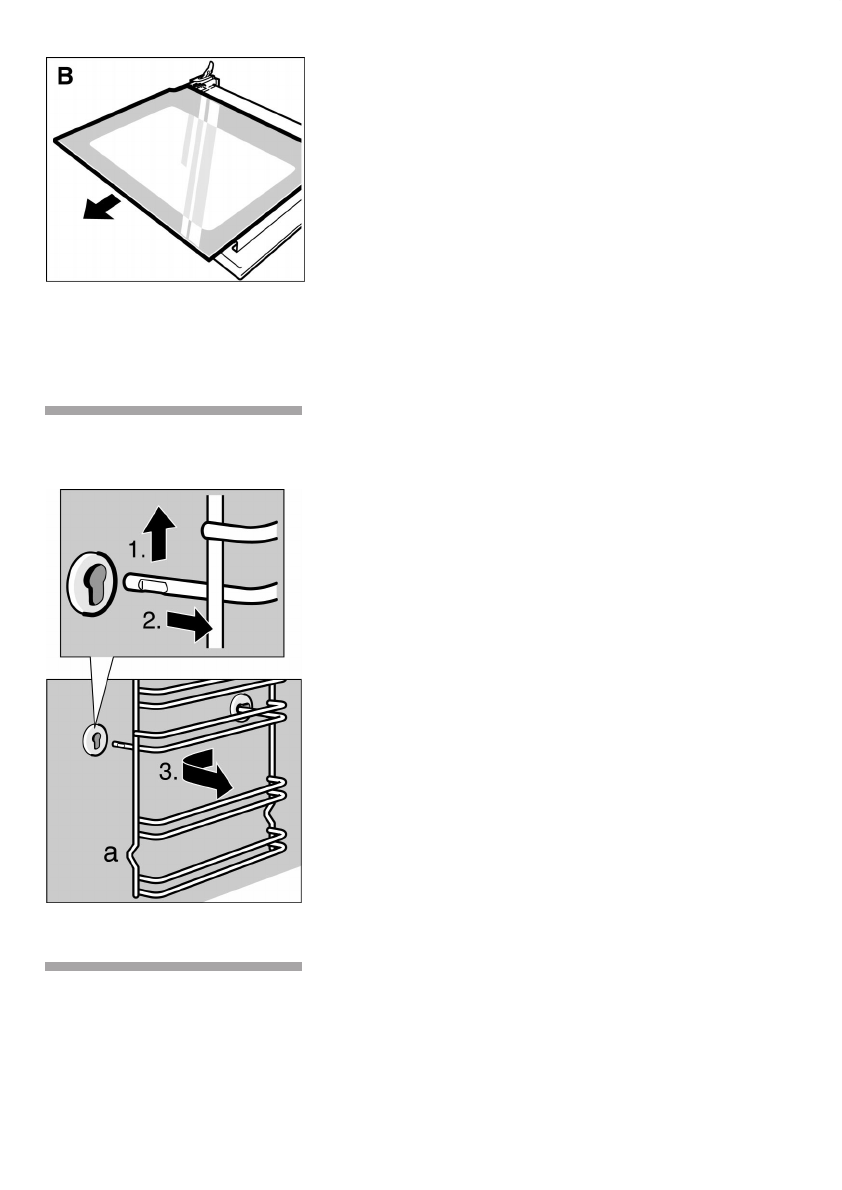 B

1.

2.

3.

a