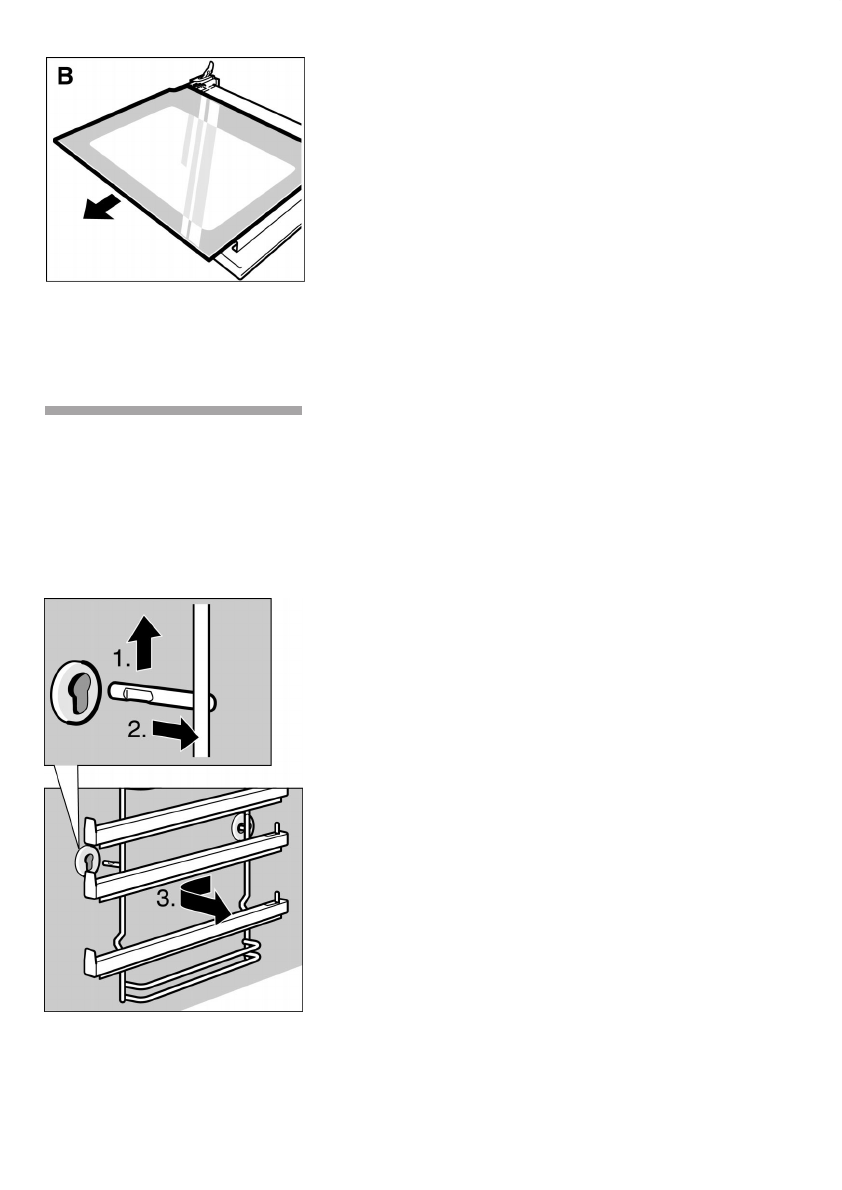 B

1.

2.

3.