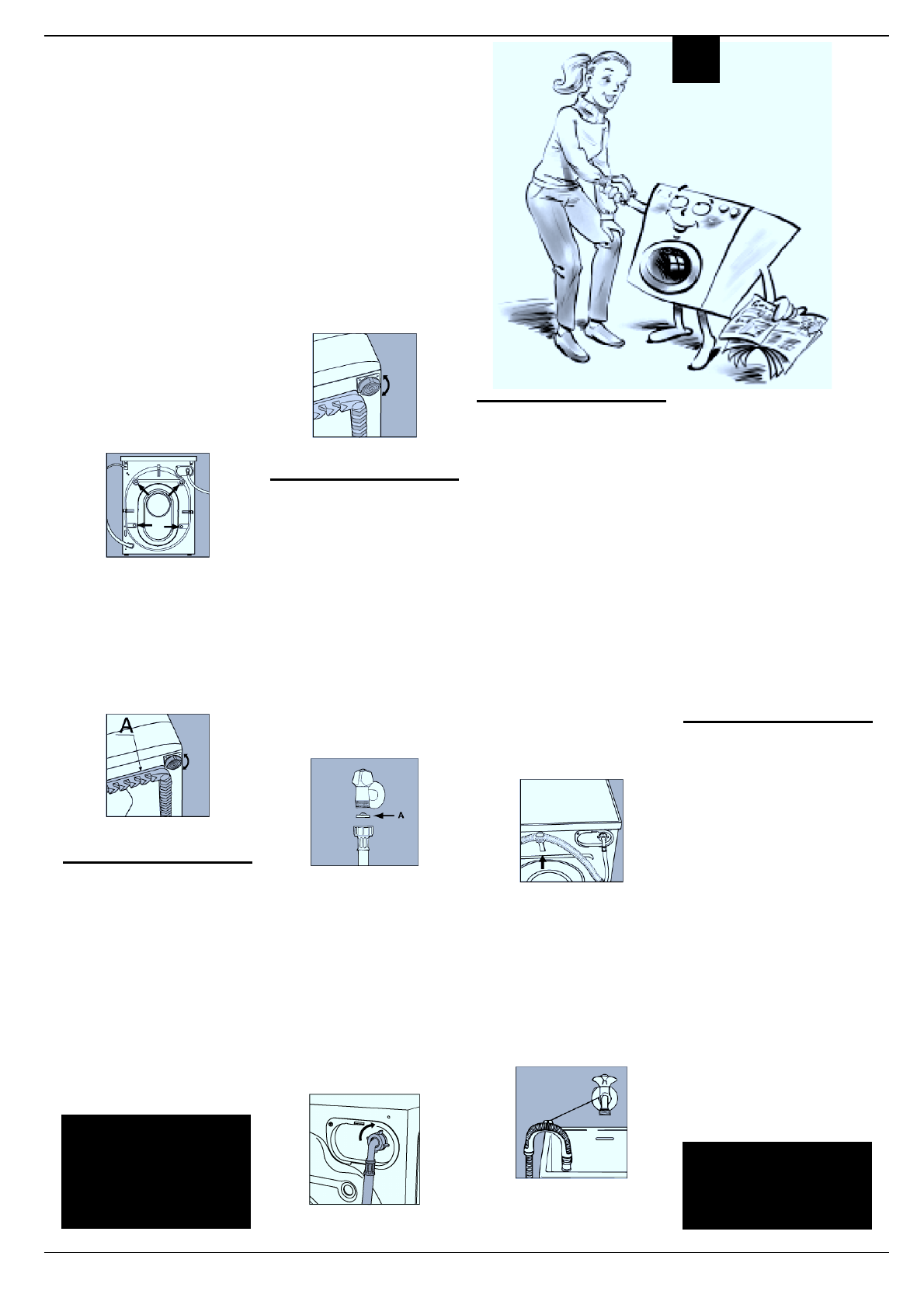 A

A