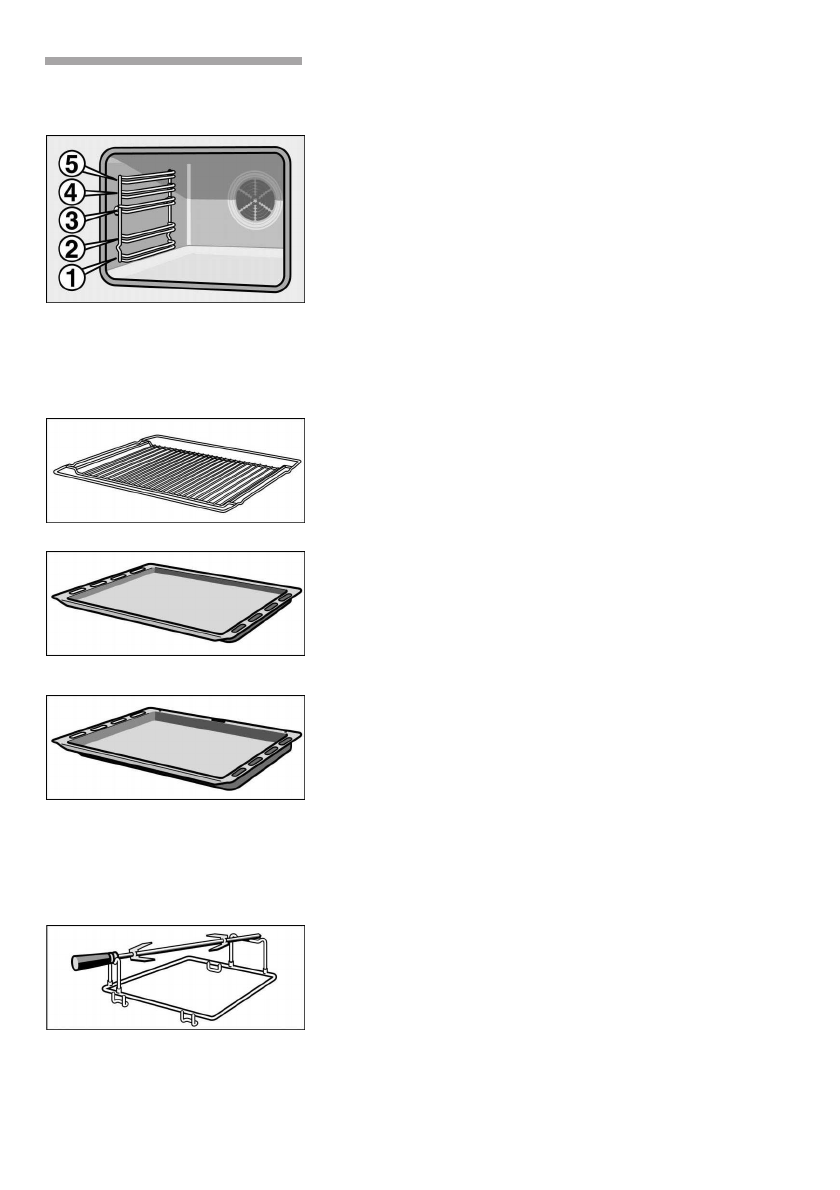 5
4
3
2
1