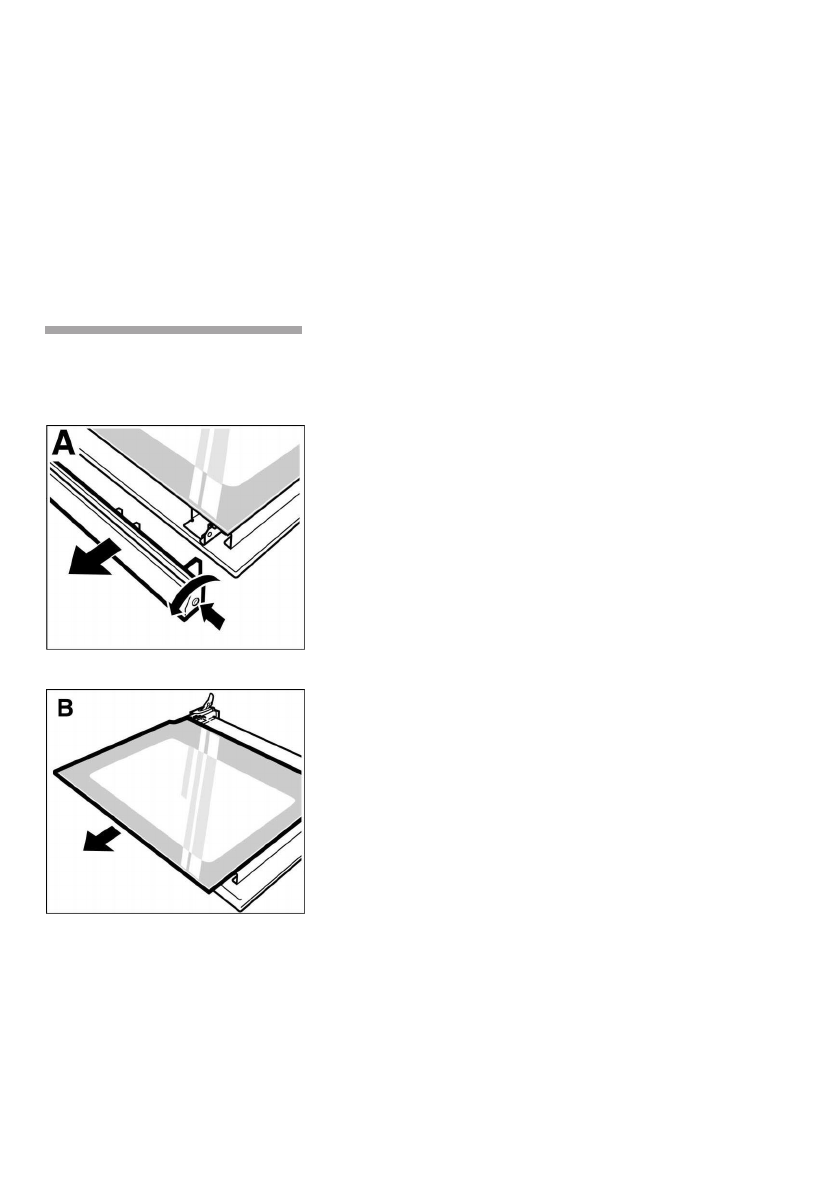 A

B