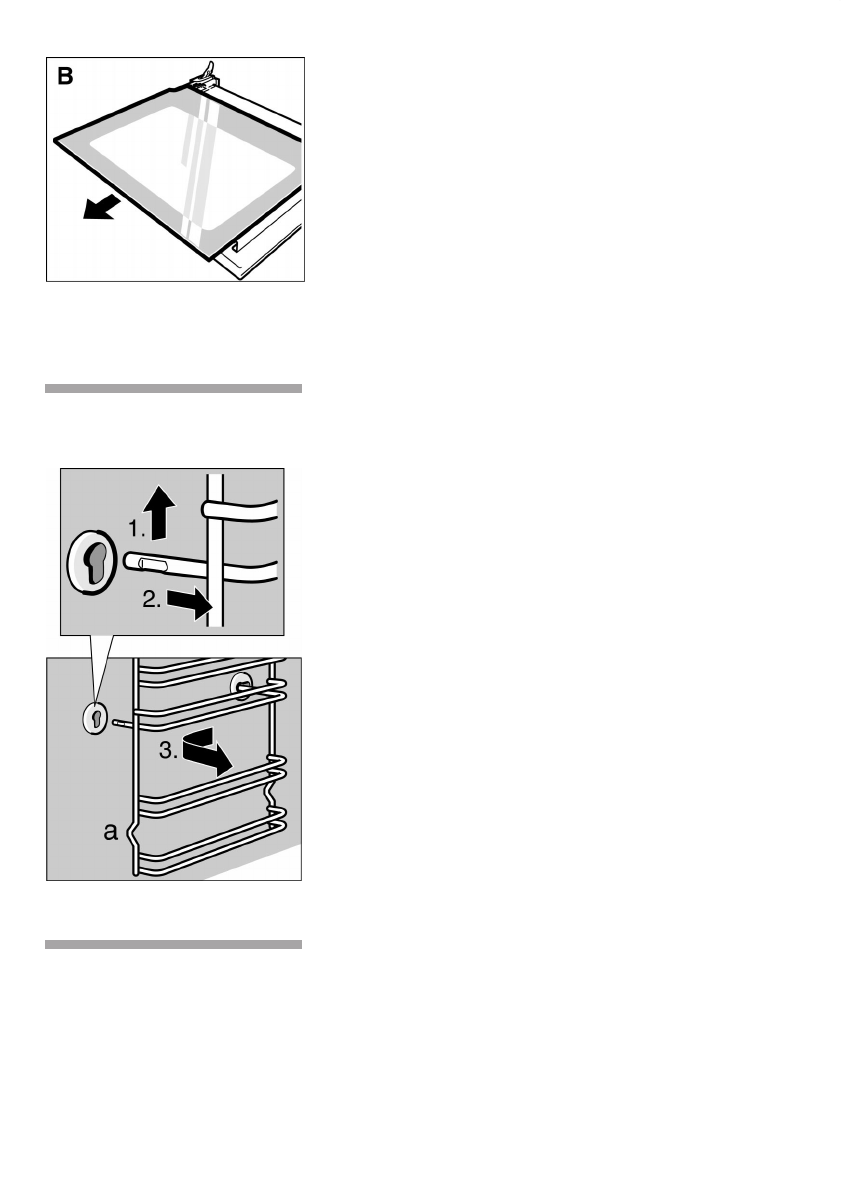 B

1.

2.

3.

a