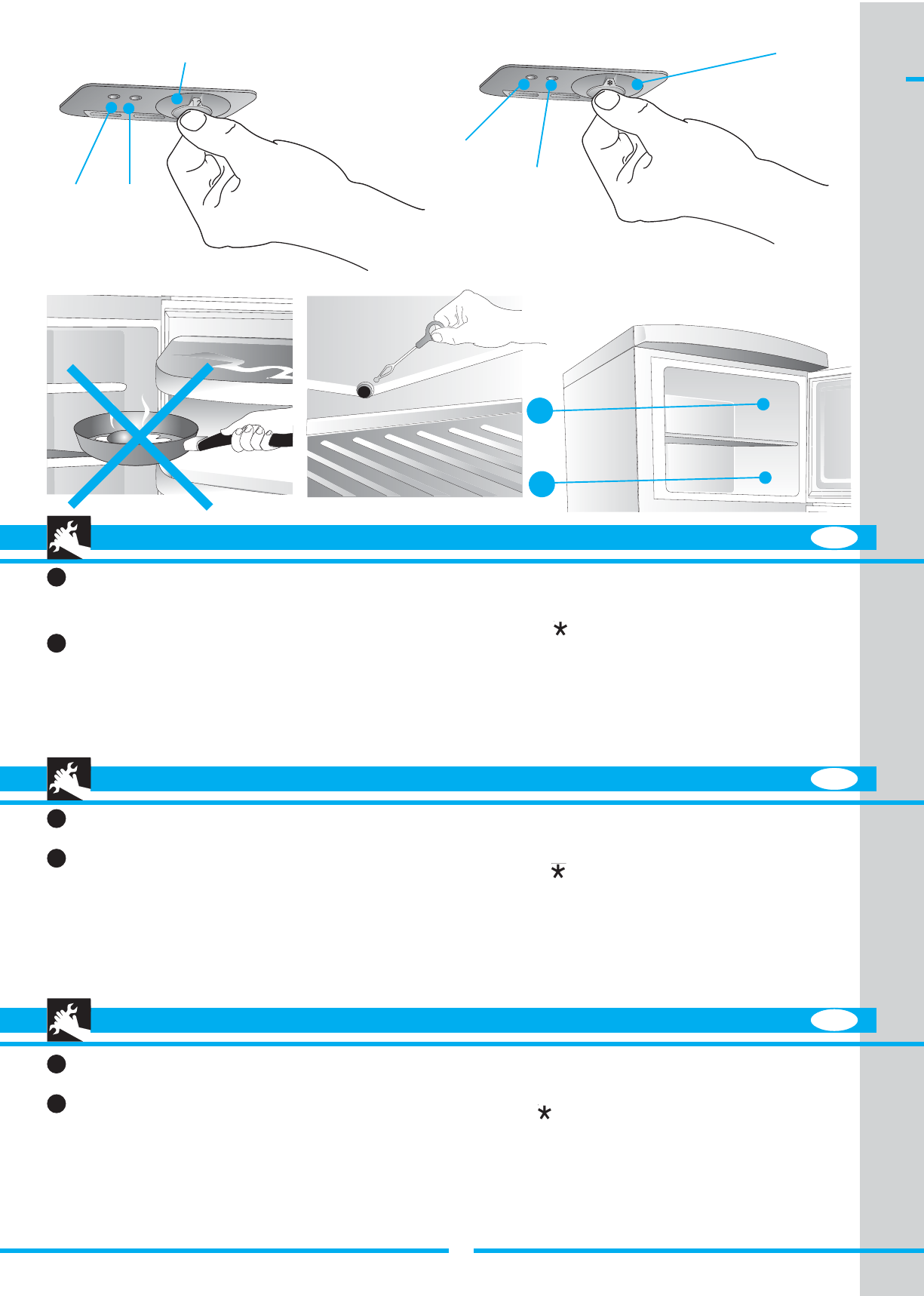 *

*

*