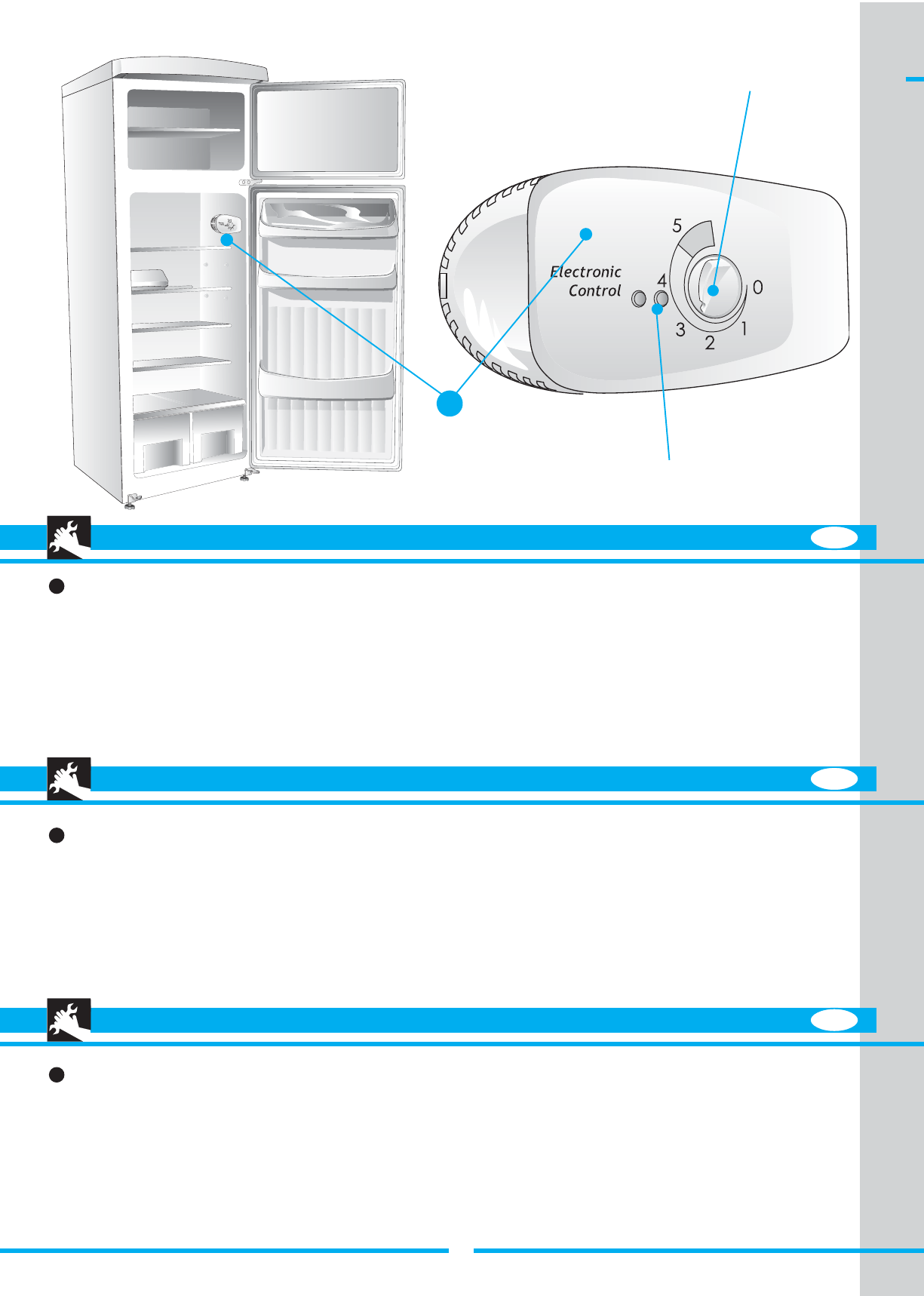 Electronic Control

5

4

3

2

1

0