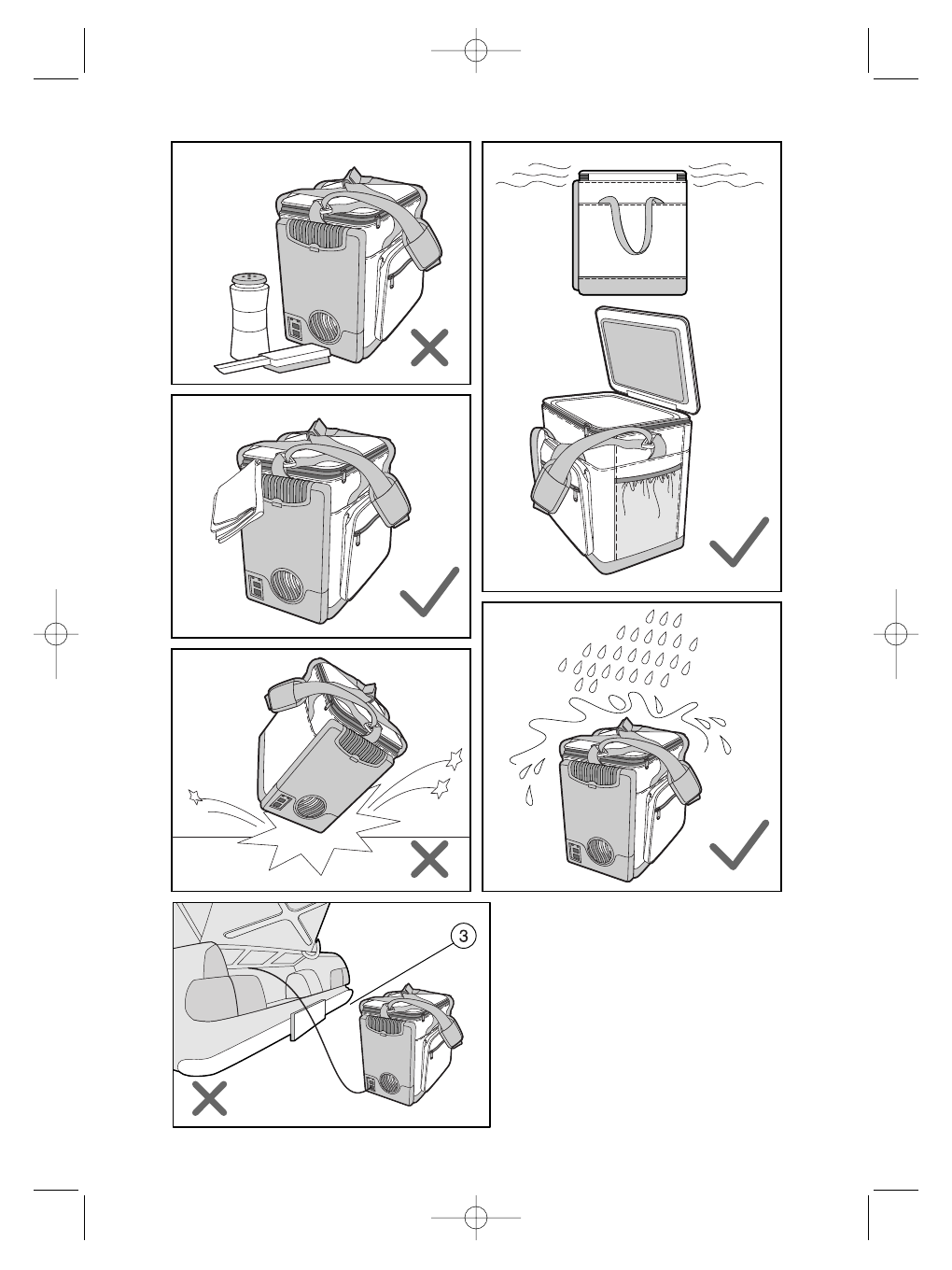 3